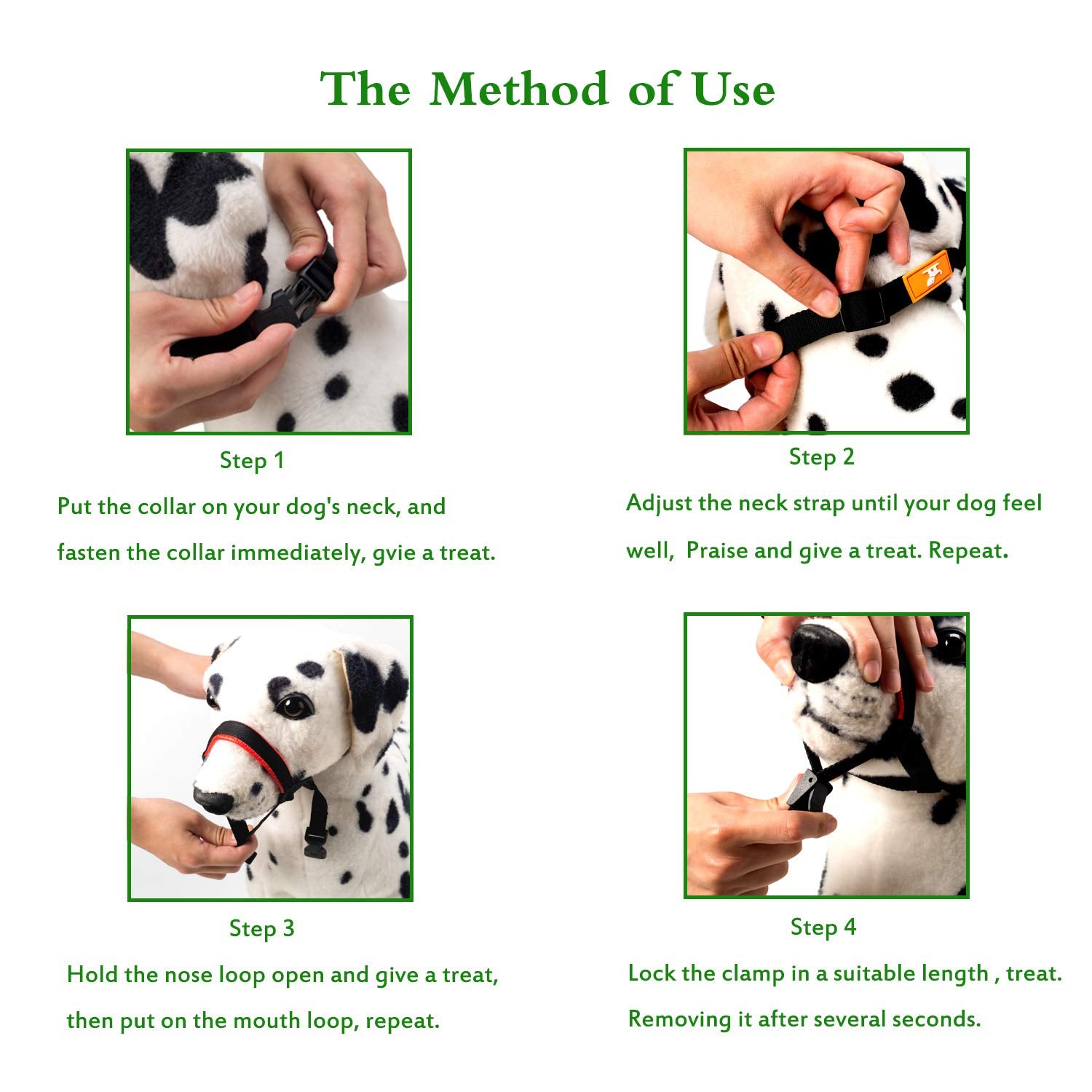 The Method of Use

Step 1

Put the collar on your dog's neck, and fasten the collar immediately, gvie a treat.

Step 2

Adjust the neck strap until your dog feel well,  Praise and give a treat. Repeat.

Step 3

Hold the nose loop open and give a treat, then put on the mouth loop, repeat.

Step 4

Lock the clamp in a suitable length , treat. Removing it after several seconds.