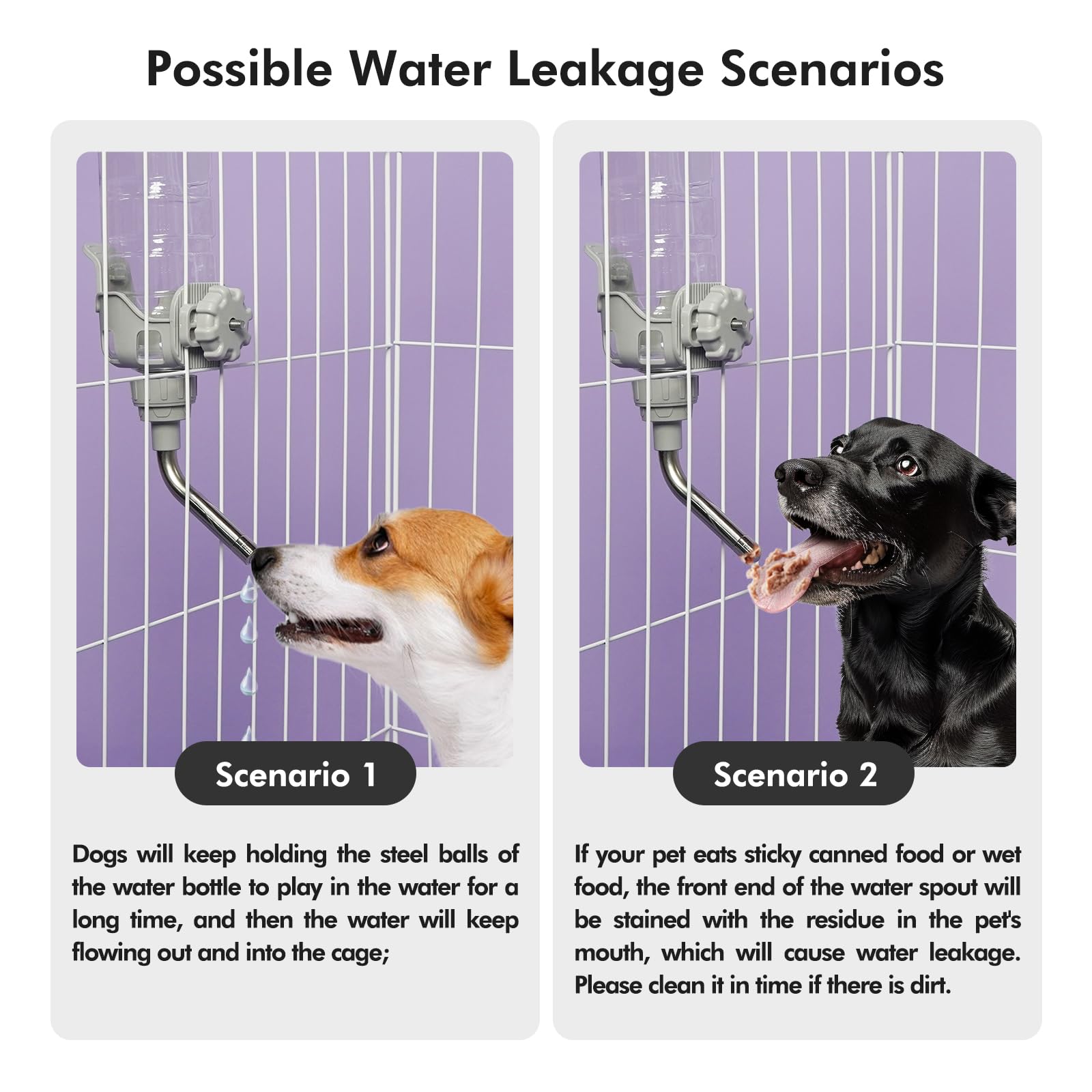 Possible Water Leakage Scenarios

Scenario 1

Dogs will keep holding the steel balls of the water bottle to play in the water for a long time, and then the water will keep flowing out and into the cage;

Scenario 2

If your pet eats sticky canned food or wet food, the front end of the water spout will be stained with the residue in the pet's mouth, which will cause water leakage. Please clean it in time if there is dirt.