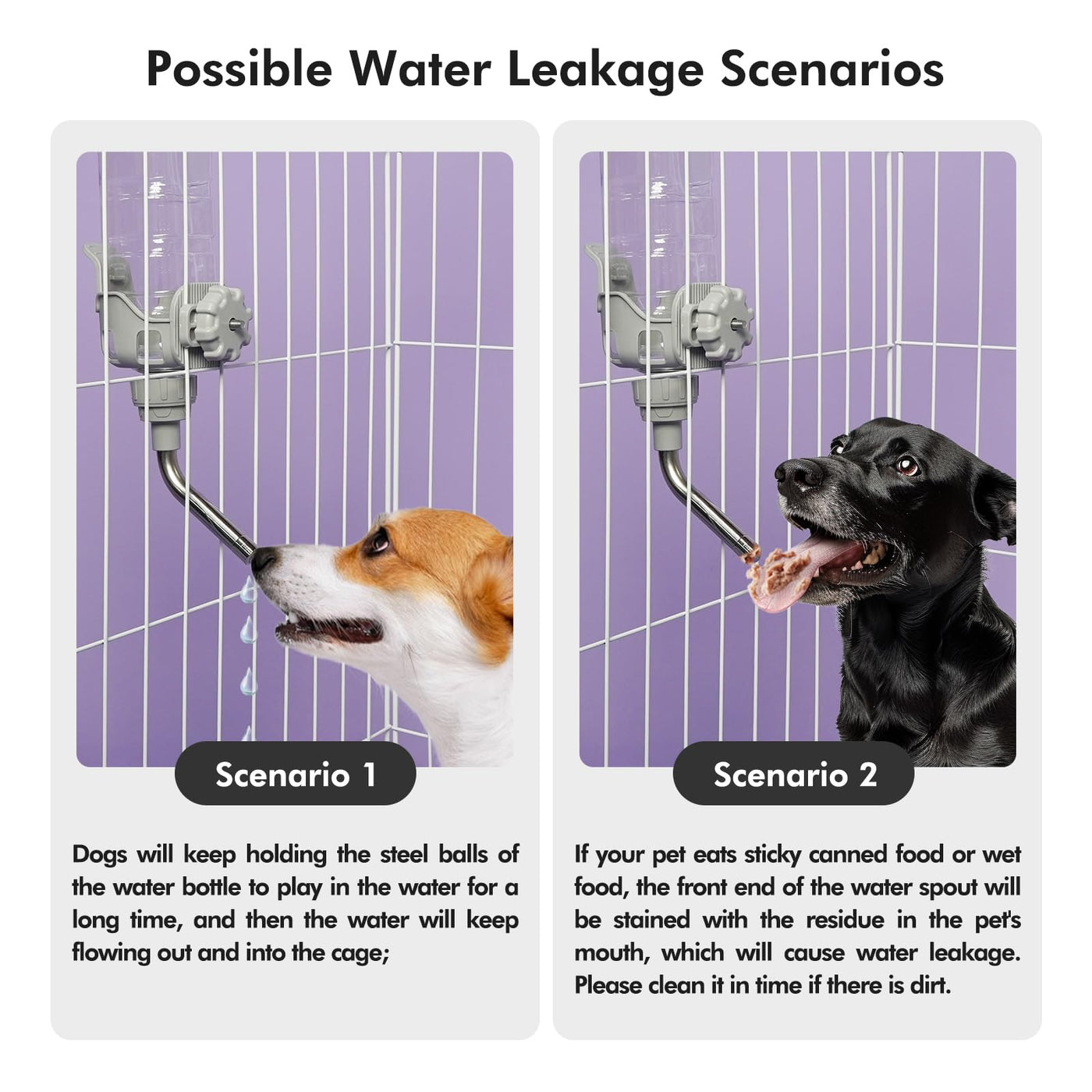 Possible Water Leakage Scenarios

Scenario 1

Dogs will keep holding the steel balls of the water bottle to play in the water for a long time, and then the water will keep flowing out and into the cage;

Scenario 2

If your pet eats sticky canned food or wet food, the front end of the water spout will be stained with the residue in the pet's mouth, which will cause water leakage. Please clean it in time if there is dirt.