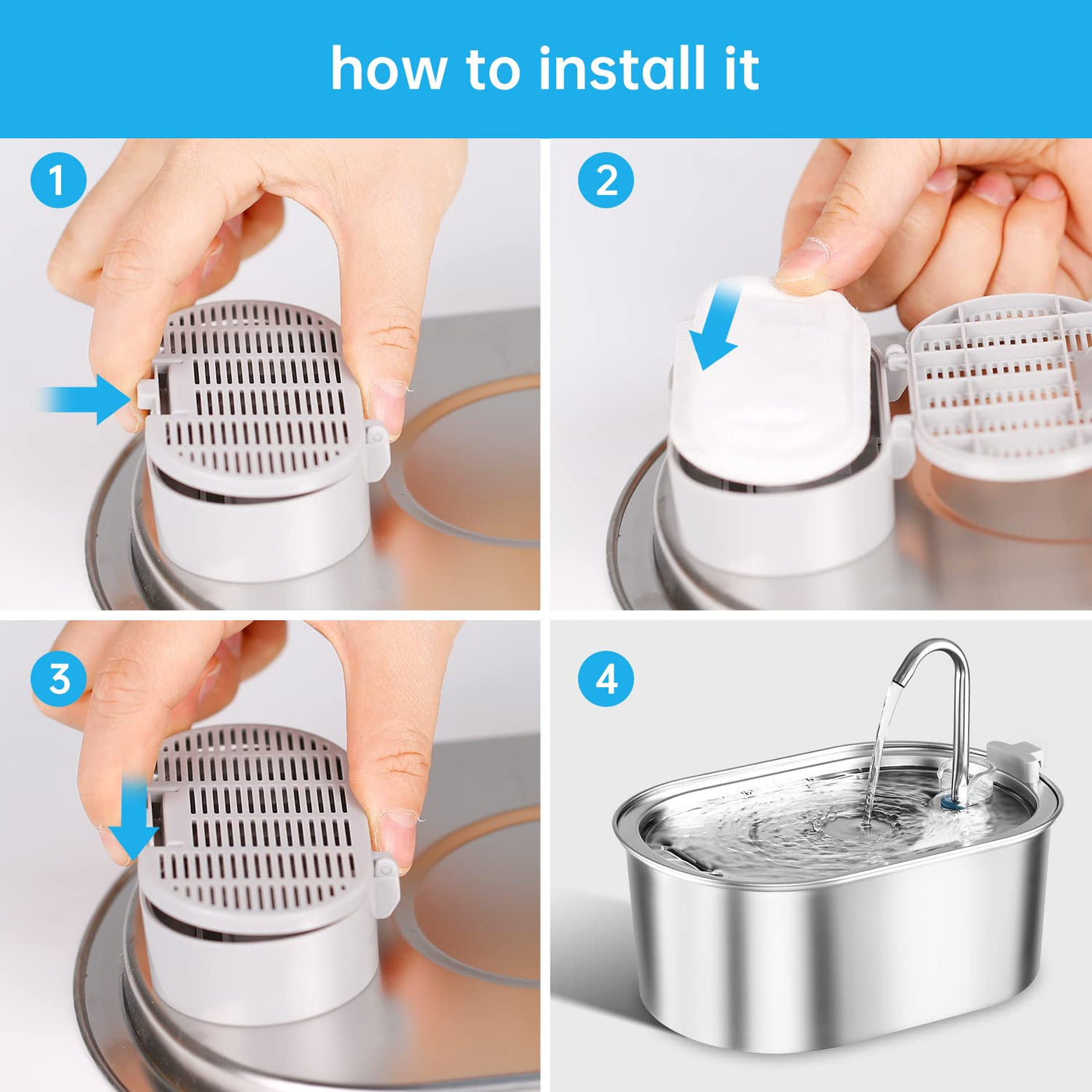 how to install it

1

2

3

4