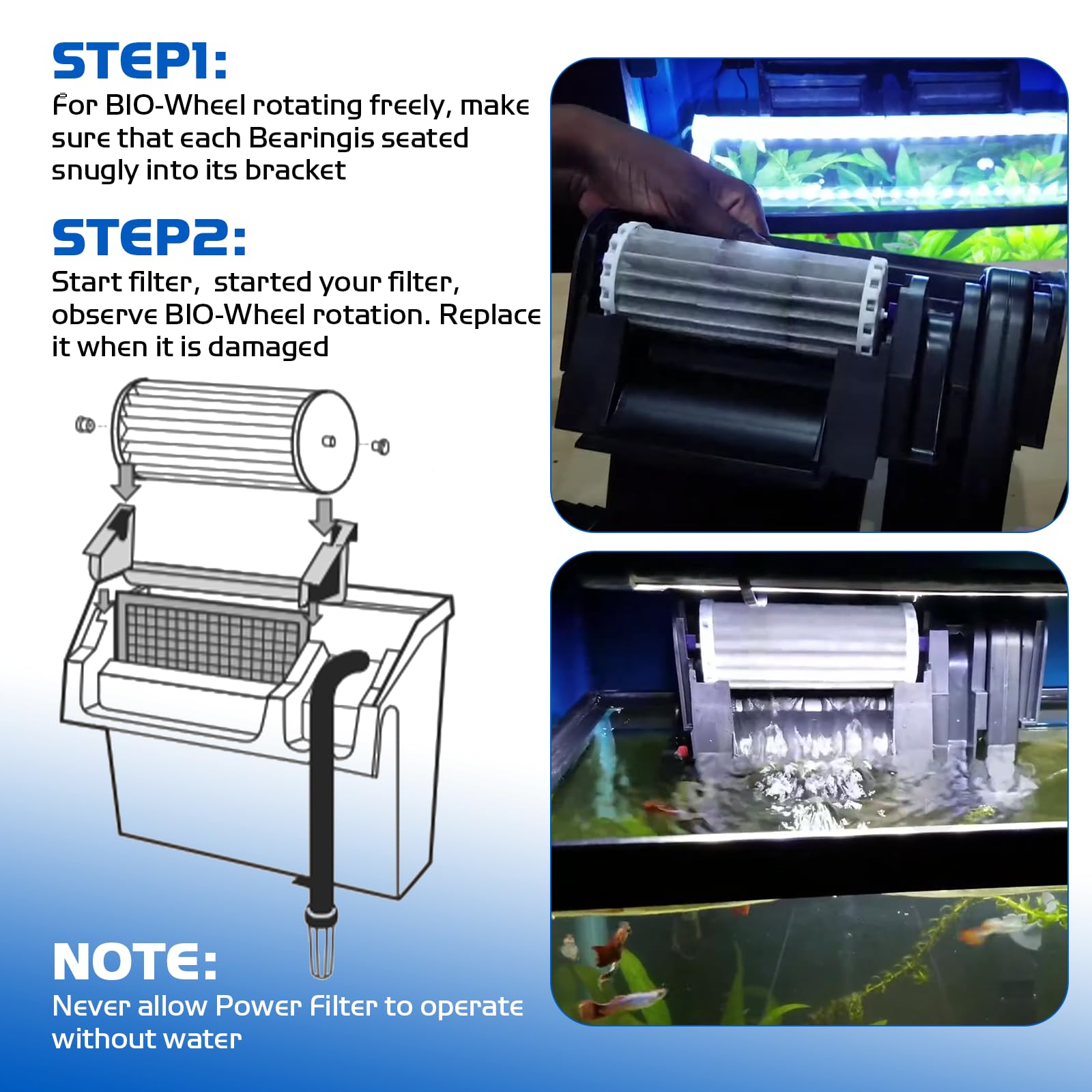 STEP1:
For BIO-Wheel rotating freely, make sure that each Bearingis seated snugly into its bracket

STEP2:
Start filter,  started your filter, observe BIO-Wheel rotation. Replace it when it is damaged

NOTE:
Never allow Power Filter to operate without water