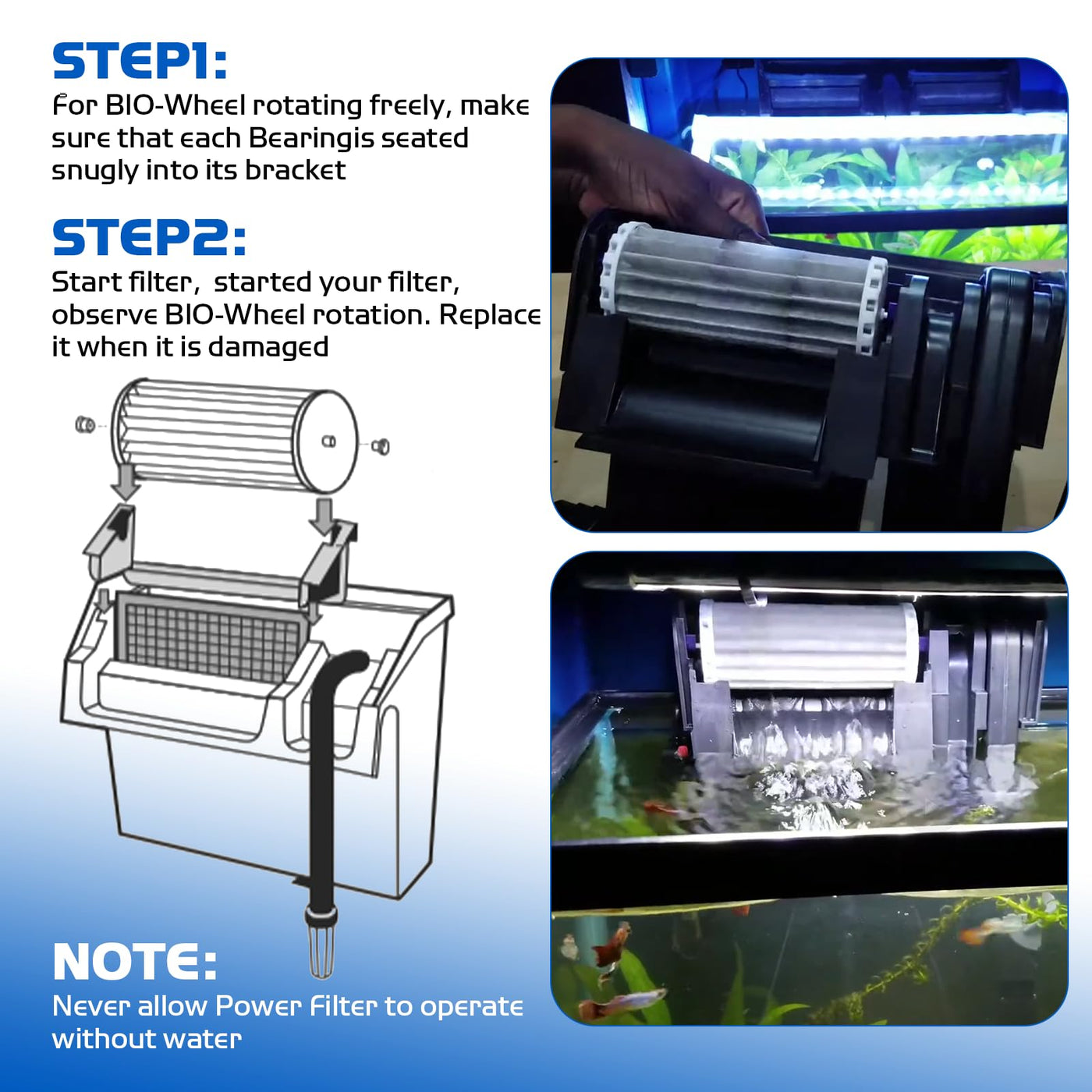 STEP1:
For BIO-Wheel rotating freely, make sure that each Bearingis seated snugly into its bracket

STEP2:
Start filter,  started your filter, observe BIO-Wheel rotation. Replace it when it is damaged

NOTE:
Never allow Power Filter to operate without water