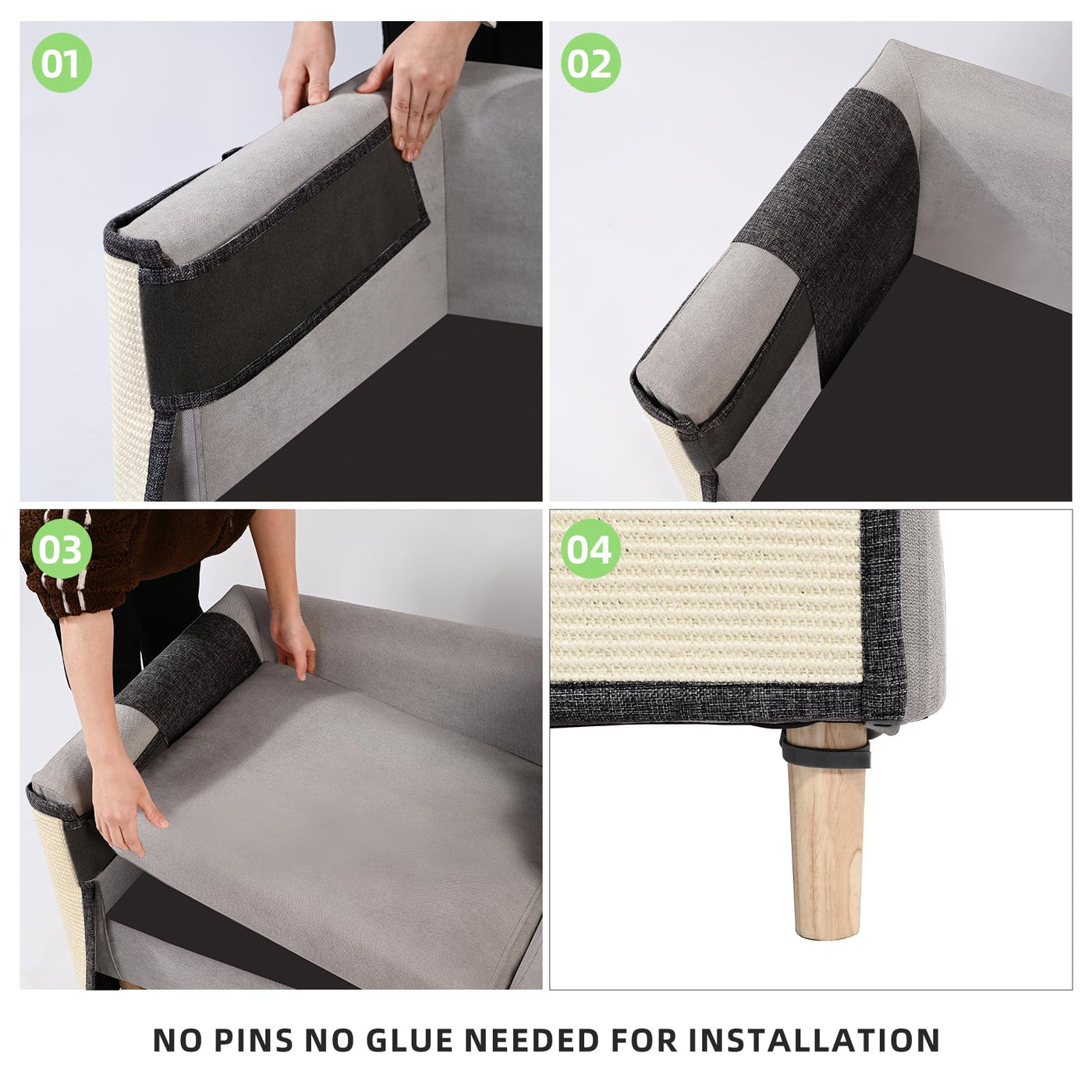 01

02

03

04

NO PINS NO GLUE NEEDED FOR INSTALLATION