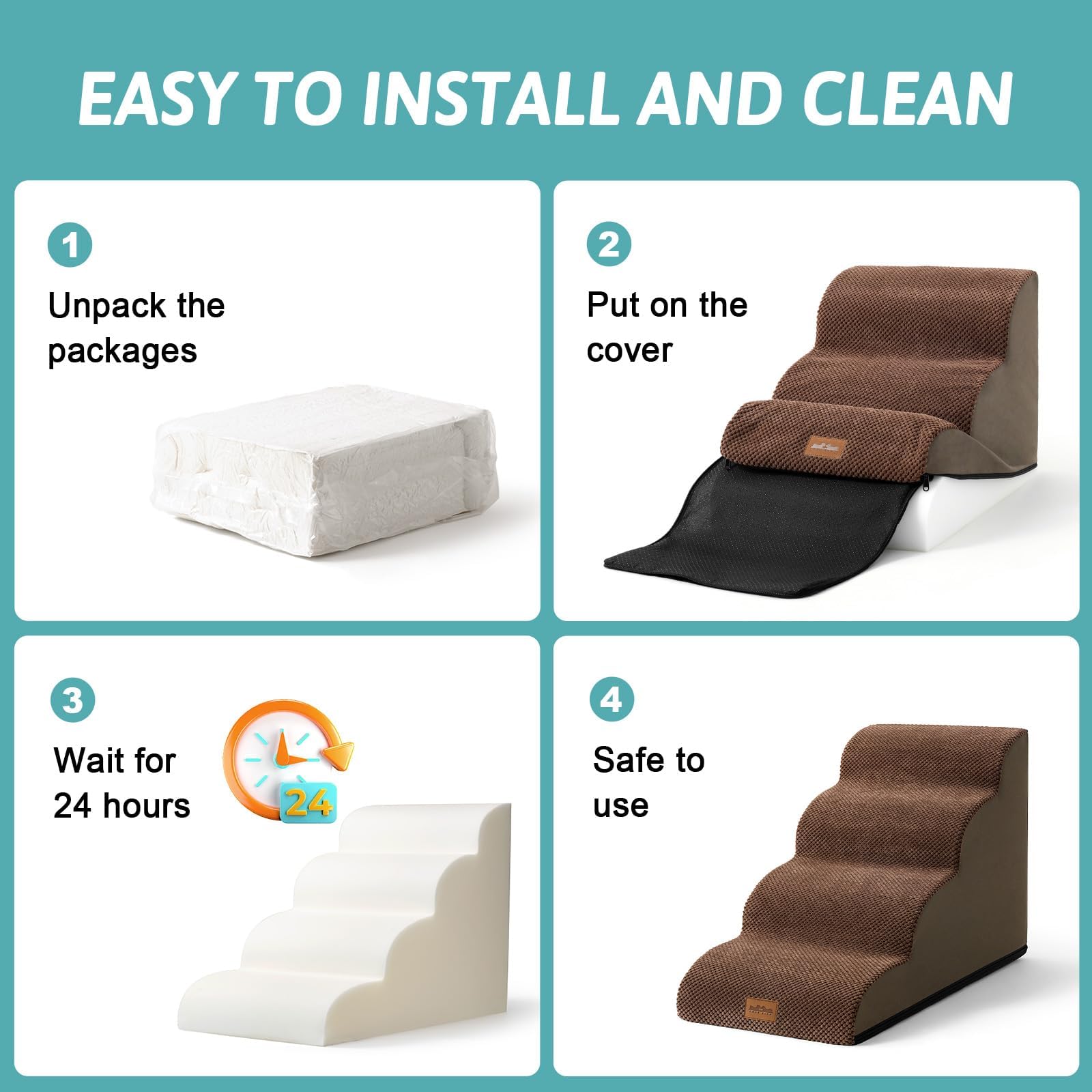 EASY TO INSTALL AND CLEAN

1
Unpack the packages

2
Put on the cover

3
Wait for 24 hours

24

4
Safe to use