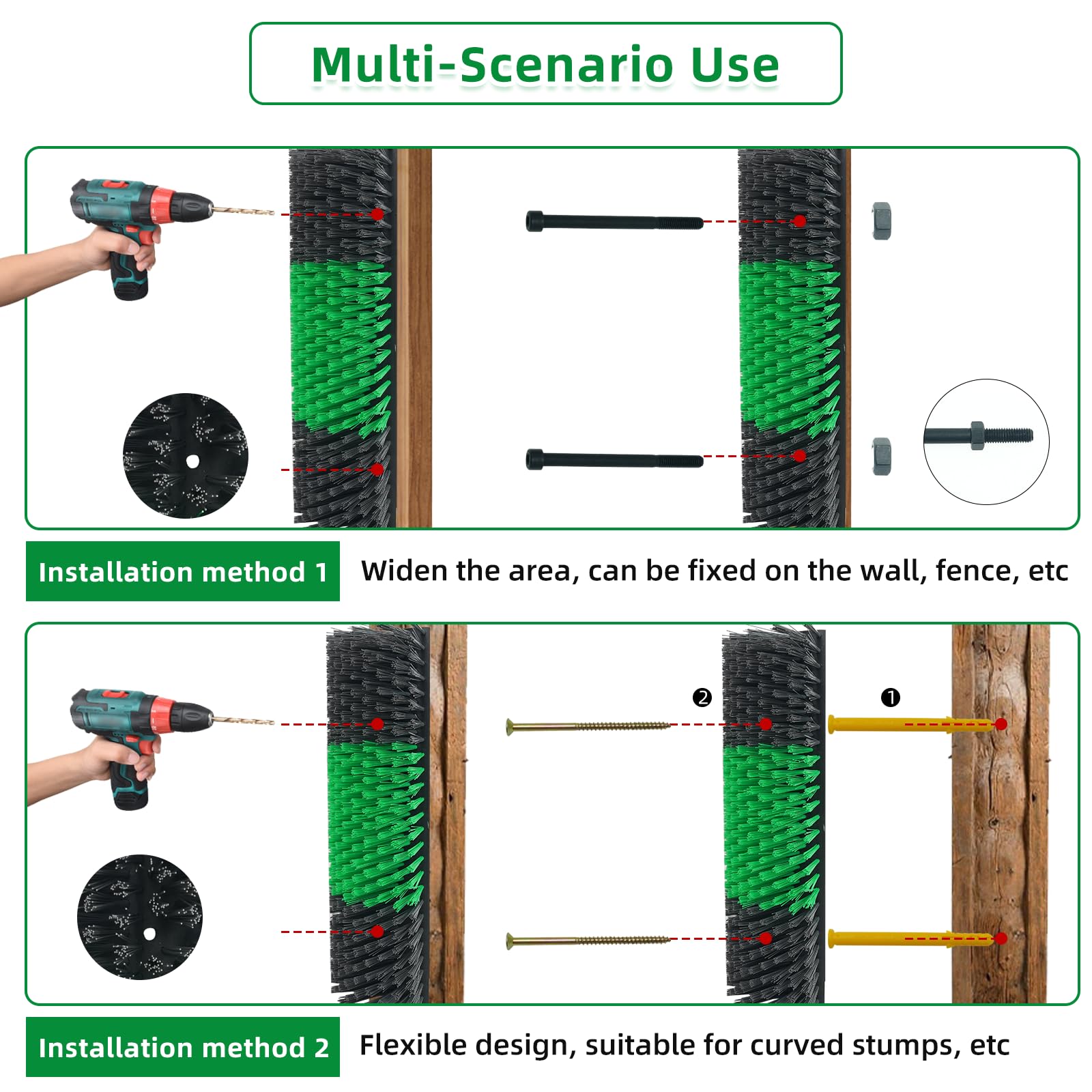 Multi-Scenario Use

Installation method 1

Widen the area, can be fixed on the wall, fence, etc

❷

❶

Installation method 2

Flexible design, suitable for curved stumps, etc