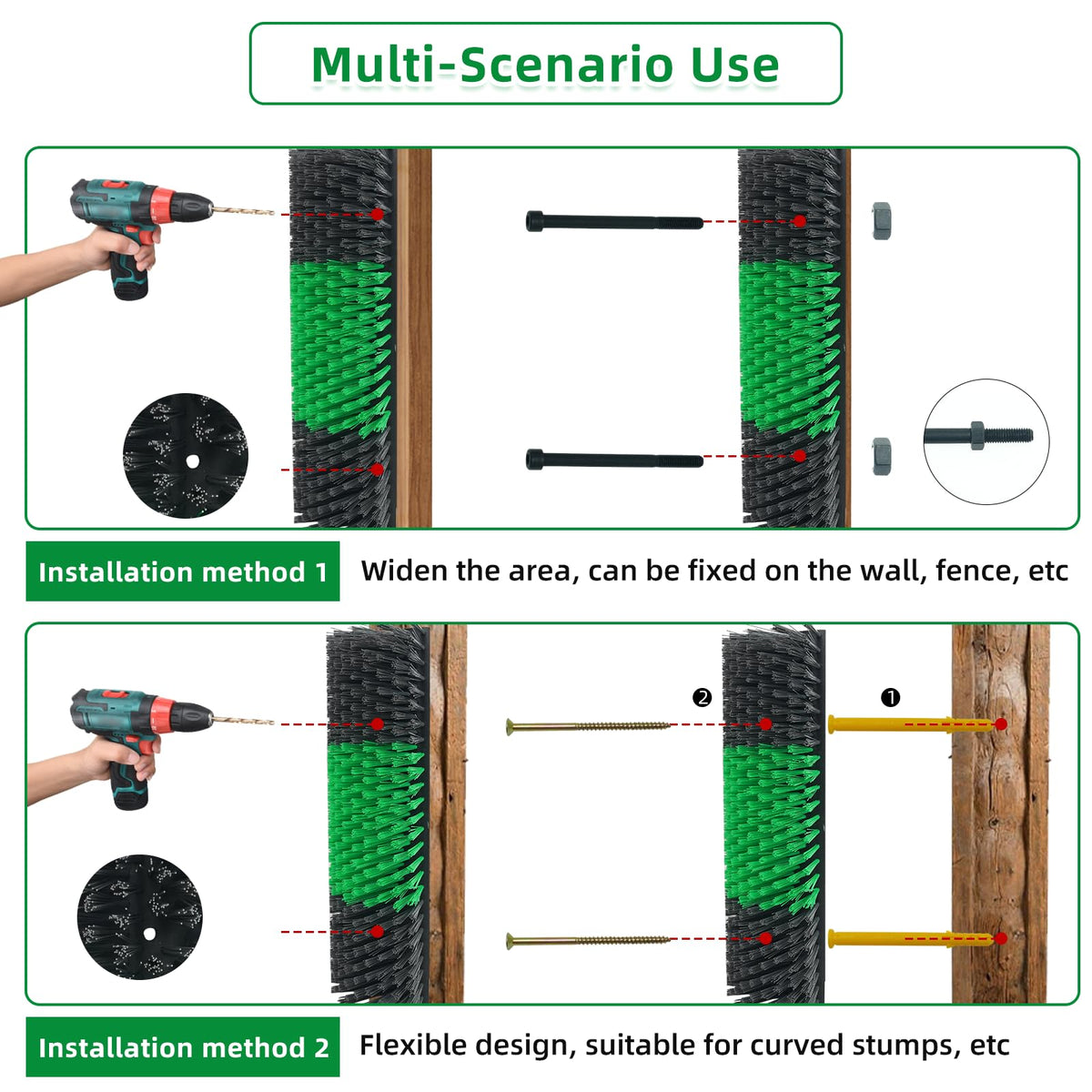 Multi-Scenario Use

Installation method 1
Widen the area, can be fixed on the wall, fence, etc

❷
❶

Installation method 2
Flexible design, suitable for curved stumps, etc