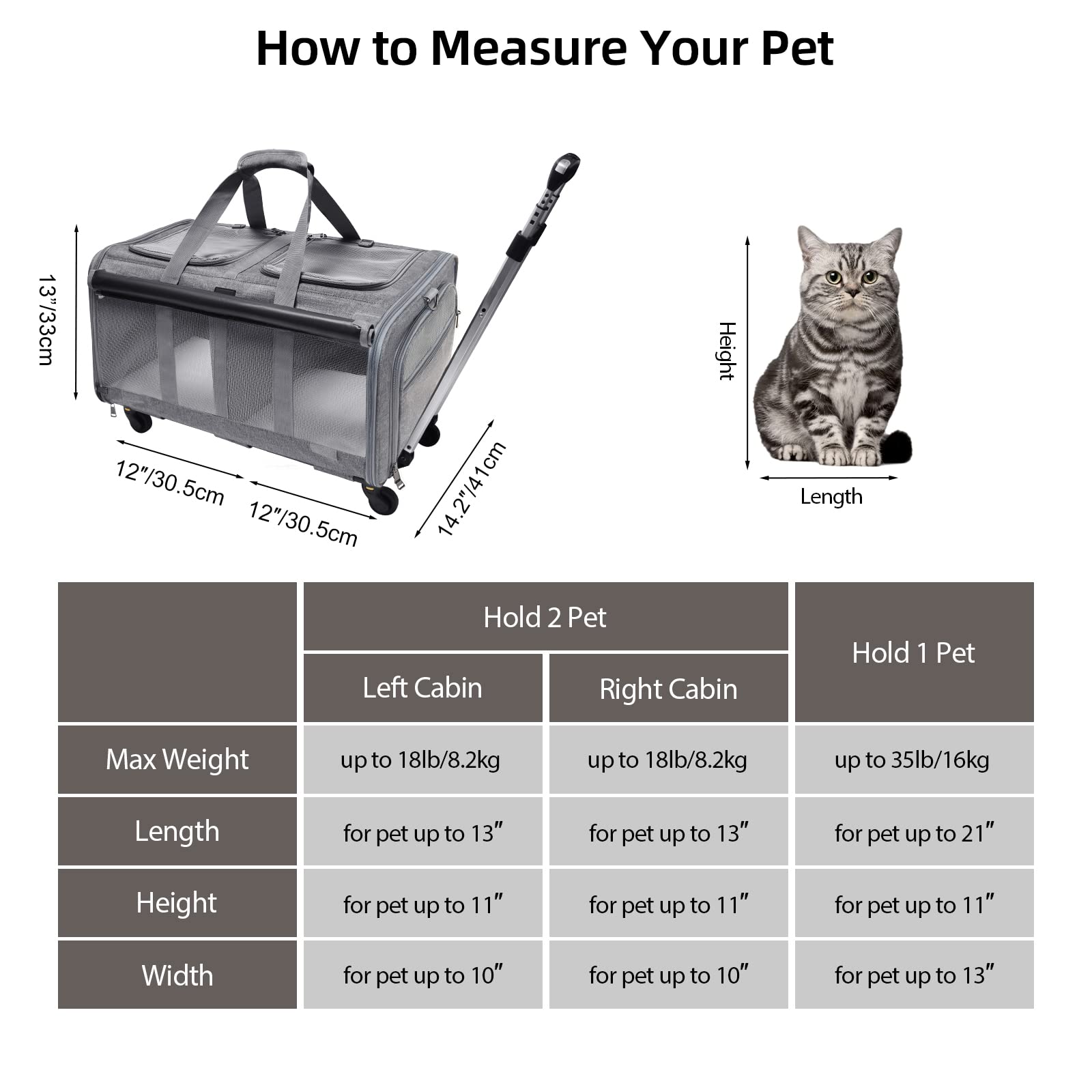 How to Measure Your Pet

13"/33cm

12"/30.5cm

12"/30.5cm

14.2"/41cm

Height

Length

| | Hold 2 Pet | | Hold 1 Pet |
|---|---|---|---|
| | Left Cabin | Right Cabin | |
| Max Weight | up to 18lb/8.2kg | up to 18lb/8.2kg | up to 35lb/16kg |
| Length | for pet up to 13" | for pet up to 13" | for pet up to 21" |
| Height | for pet up to 11" | for pet up to 11" | for pet up to 11" |
| Width | for pet up to 10" | for pet up to 10" | for pet up to 13" |