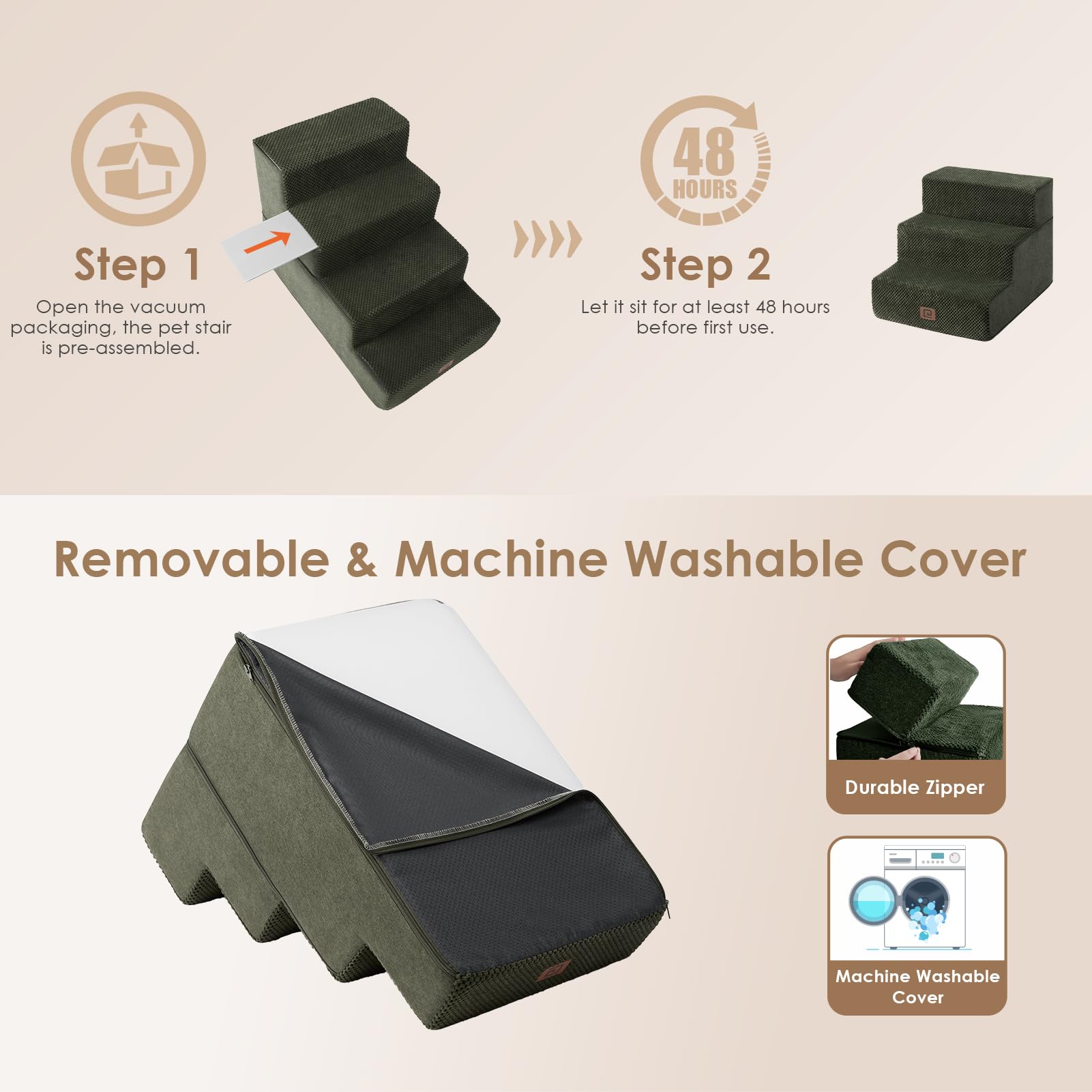 Step 1
Open the vacuum packaging, the pet stair is pre-assembled.

48 HOURS

Step 2
Let it sit for at least 48 hours before first use.

Removable & Machine Washable Cover

Durable Zipper

Machine Washable Cover