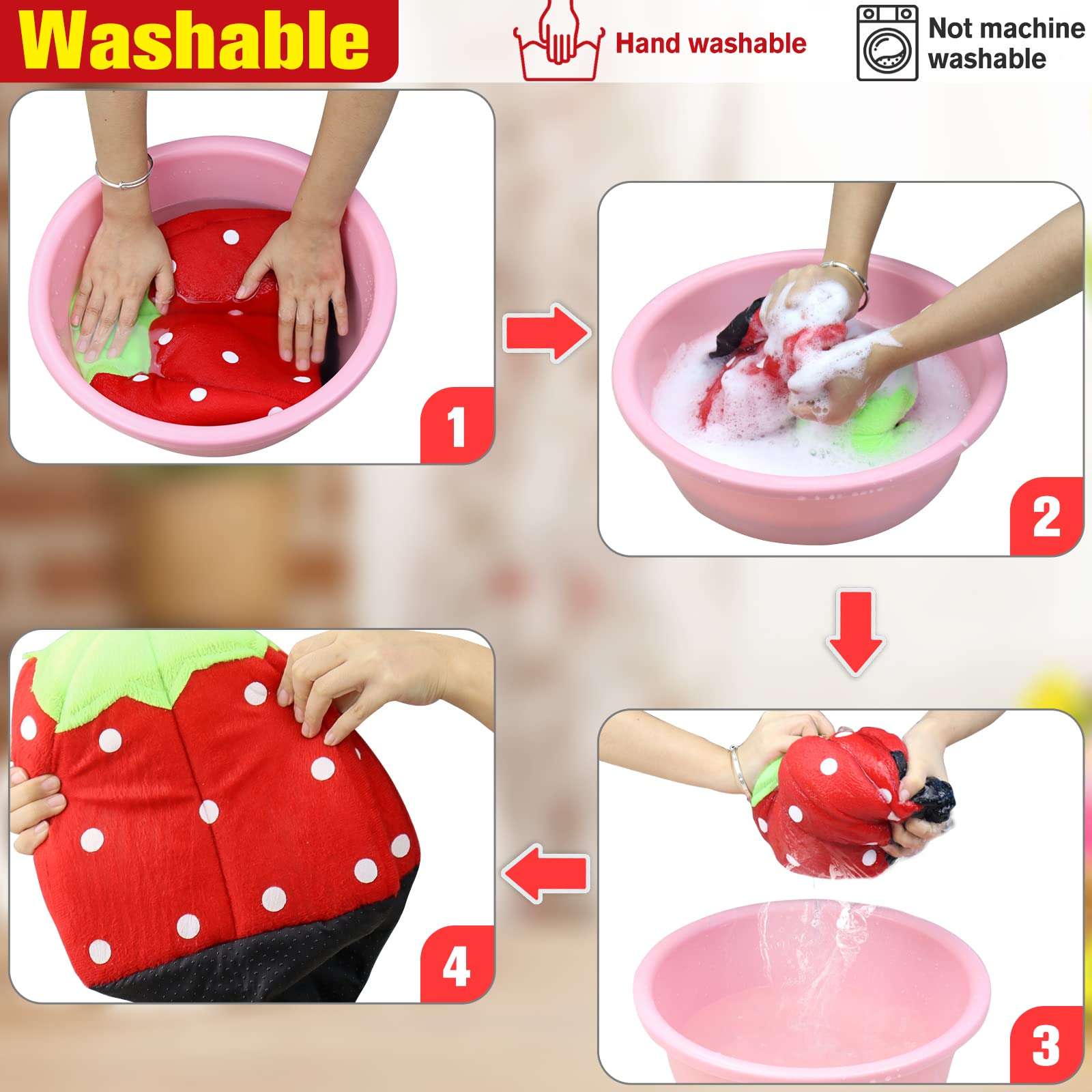 Washable

Hand washable

Not machine washable

1

2

3

4