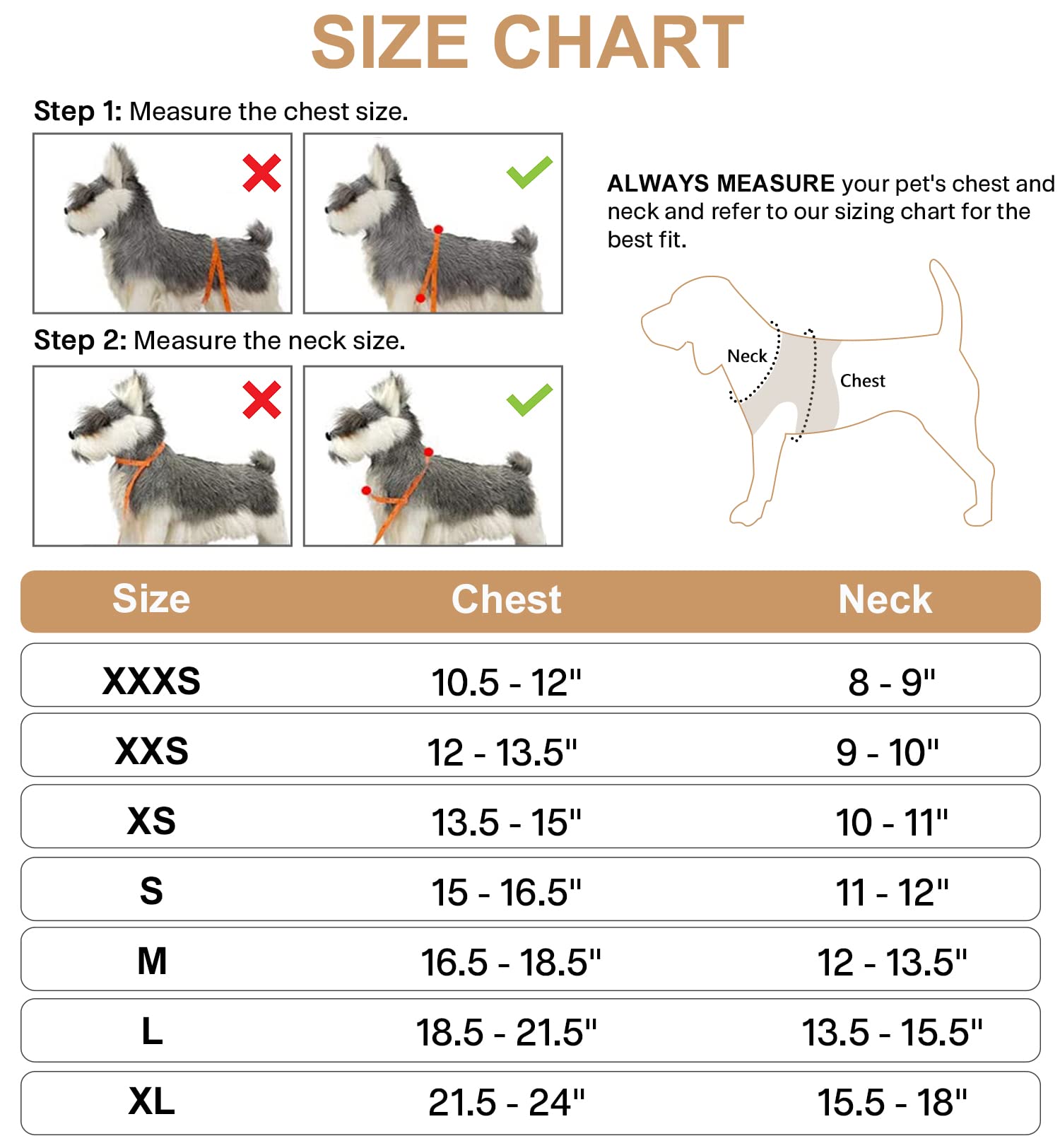 SIZE CHART

Step 1: Measure the chest size.

Step 2: Measure the neck size.

ALWAYS MEASURE your pet's chest and neck and refer to our sizing chart for the best fit.

Neck

Chest

| Size | Chest | Neck |
|---|---|---|
| XXXS | 10.5 - 12" | 8 - 9" |
| XXS | 12 - 13.5" | 9 - 10" |
| XS | 13.5 - 15" | 10 - 11" |
| S | 15 - 16.5" | 11 - 12" |
| M | 16.5 - 18.5" | 12 - 13.5" |
| L | 18.5 - 21.5" | 13.5 - 15.5" |
| XL | 21.5 - 24" | 15.5 - 18" |