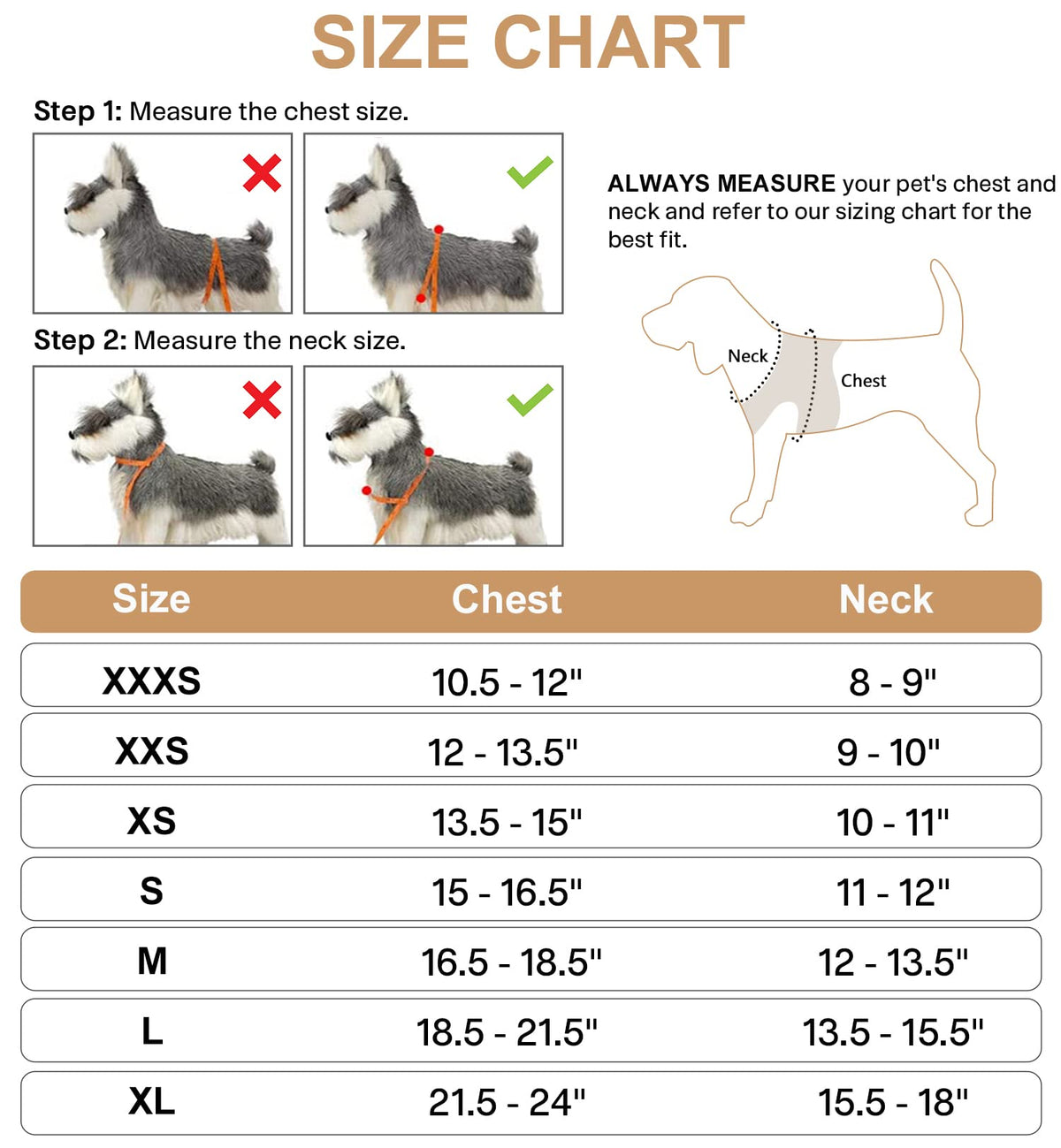 SIZE CHART

Step 1: Measure the chest size.

Step 2: Measure the neck size.

ALWAYS MEASURE your pet's chest and neck and refer to our sizing chart for the best fit.

Neck

Chest

| Size | Chest | Neck |
|---|---|---|
| XXXS | 10.5 - 12" | 8 - 9" |
| XXS | 12 - 13.5" | 9 - 10" |
| XS | 13.5 - 15" | 10 - 11" |
| S | 15 - 16.5" | 11 - 12" |
| M | 16.5 - 18.5" | 12 - 13.5" |
| L | 18.5 - 21.5" | 13.5 - 15.5" |
| XL | 21.5 - 24" | 15.5 - 18" |