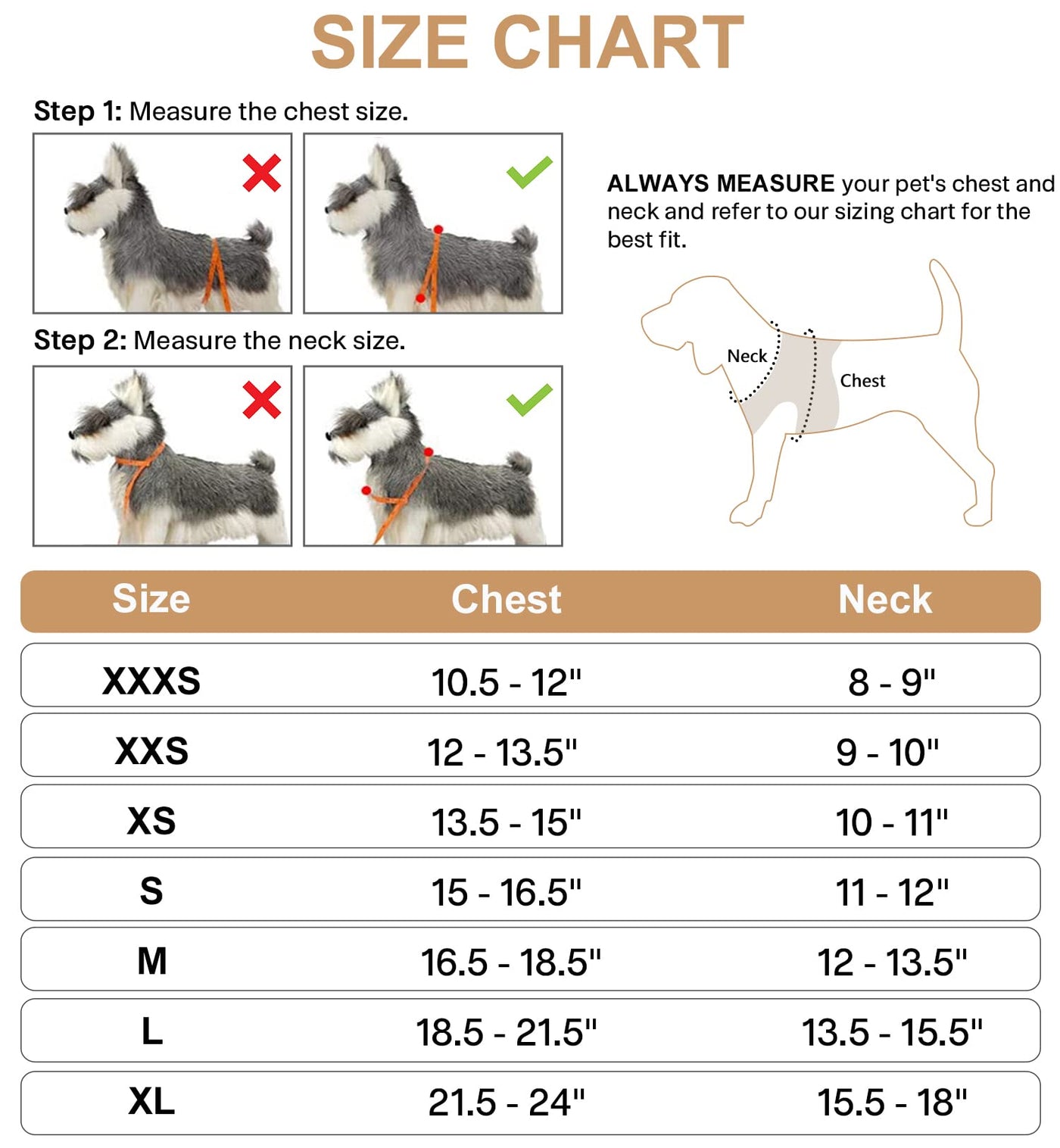 SIZE CHART

Step 1: Measure the chest size.

Step 2: Measure the neck size.

ALWAYS MEASURE your pet's chest and neck and refer to our sizing chart for the best fit.

Neck

Chest

| Size | Chest | Neck |
|---|---|---|
| XXXS | 10.5 - 12" | 8 - 9" |
| XXS | 12 - 13.5" | 9 - 10" |
| XS | 13.5 - 15" | 10 - 11" |
| S | 15 - 16.5" | 11 - 12" |
| M | 16.5 - 18.5" | 12 - 13.5" |
| L | 18.5 - 21.5" | 13.5 - 15.5" |
| XL | 21.5 - 24" | 15.5 - 18" |