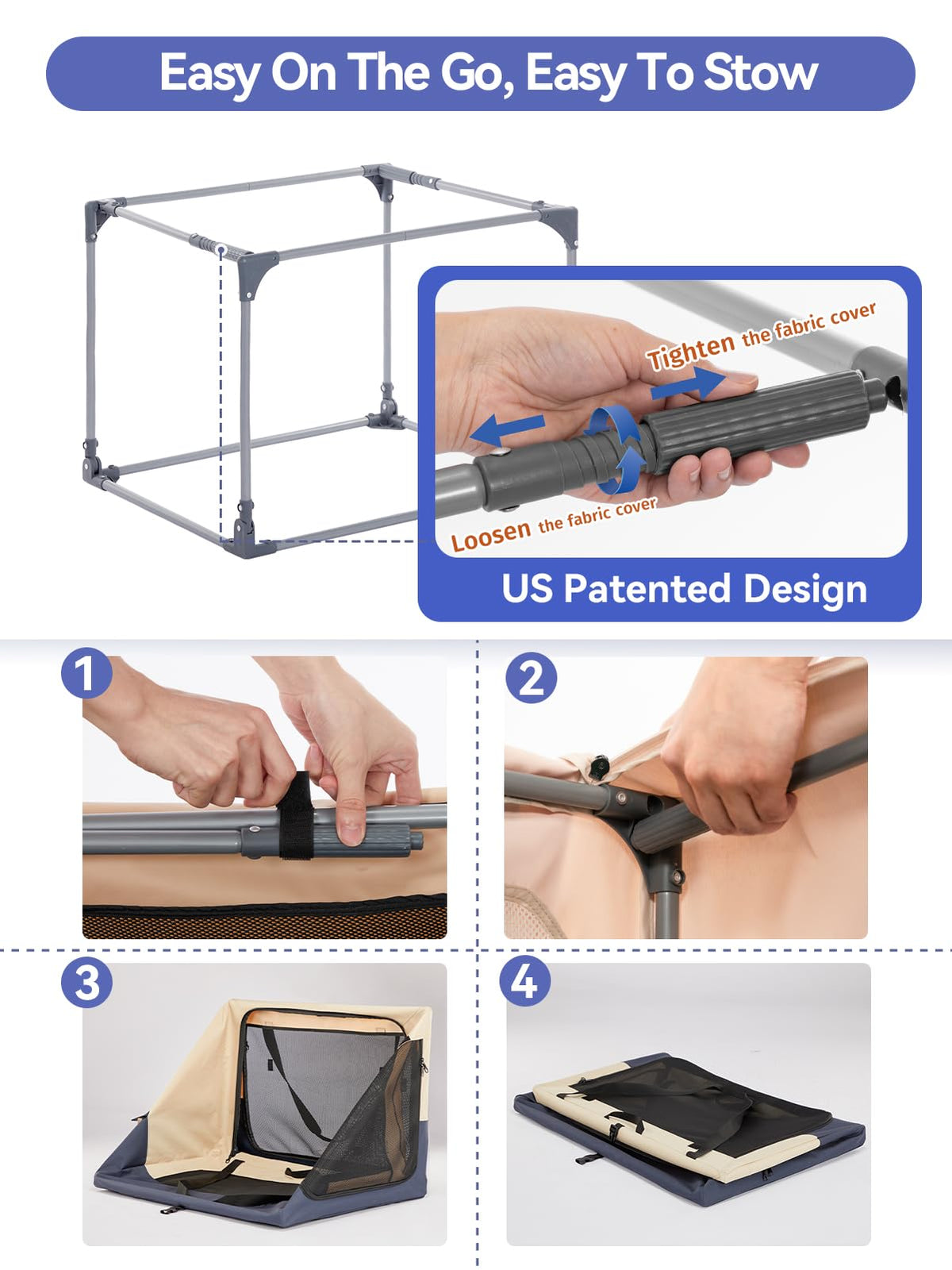 Easy On The Go, Easy To Stow

Tighten the fabric cover

Loosen the fabric cover

US Patented Design

1

2

3

4