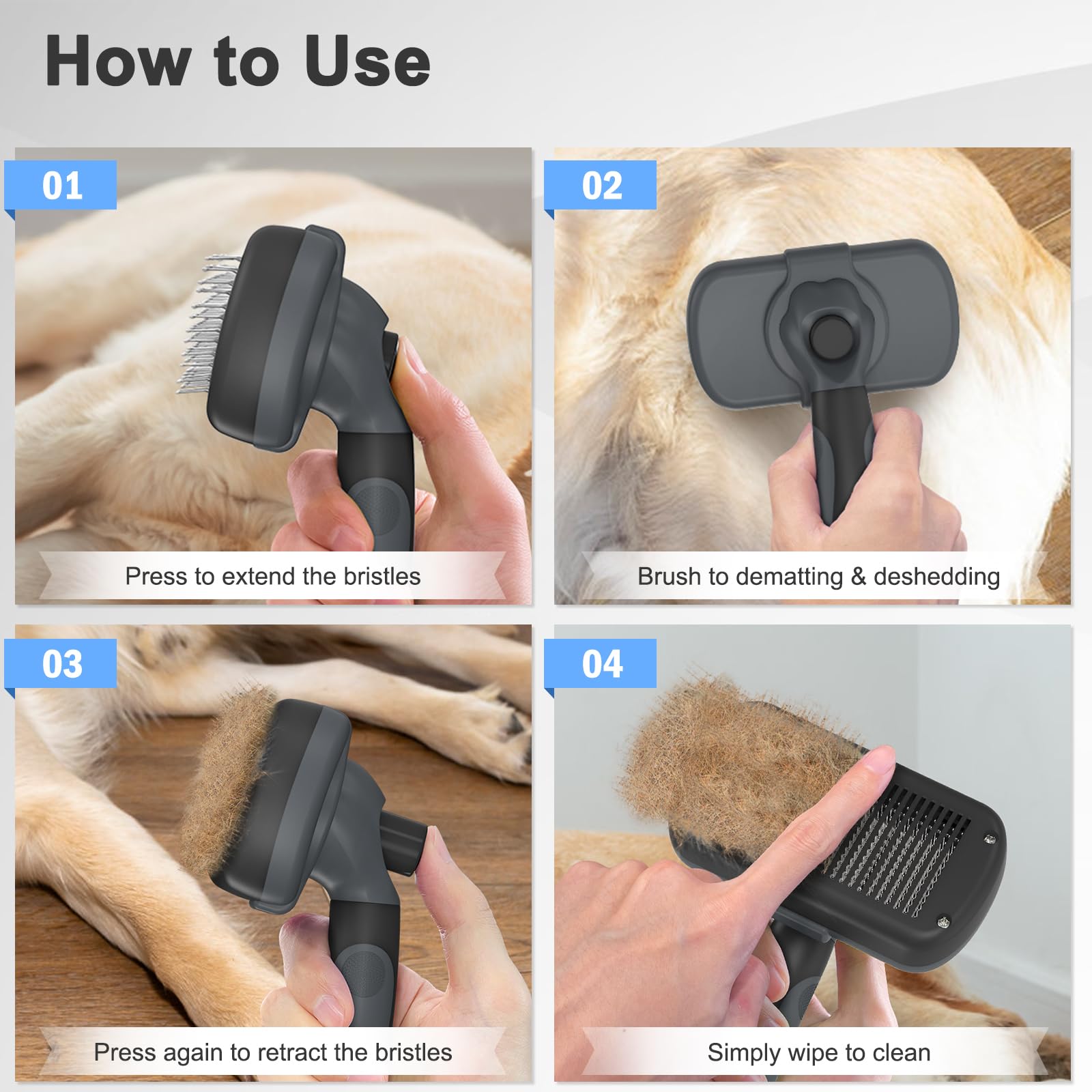 How to Use

01

Press to extend the bristles

02

Brush to dematting & deshedding

03

Press again to retract the bristles

04

Simply wipe to clean