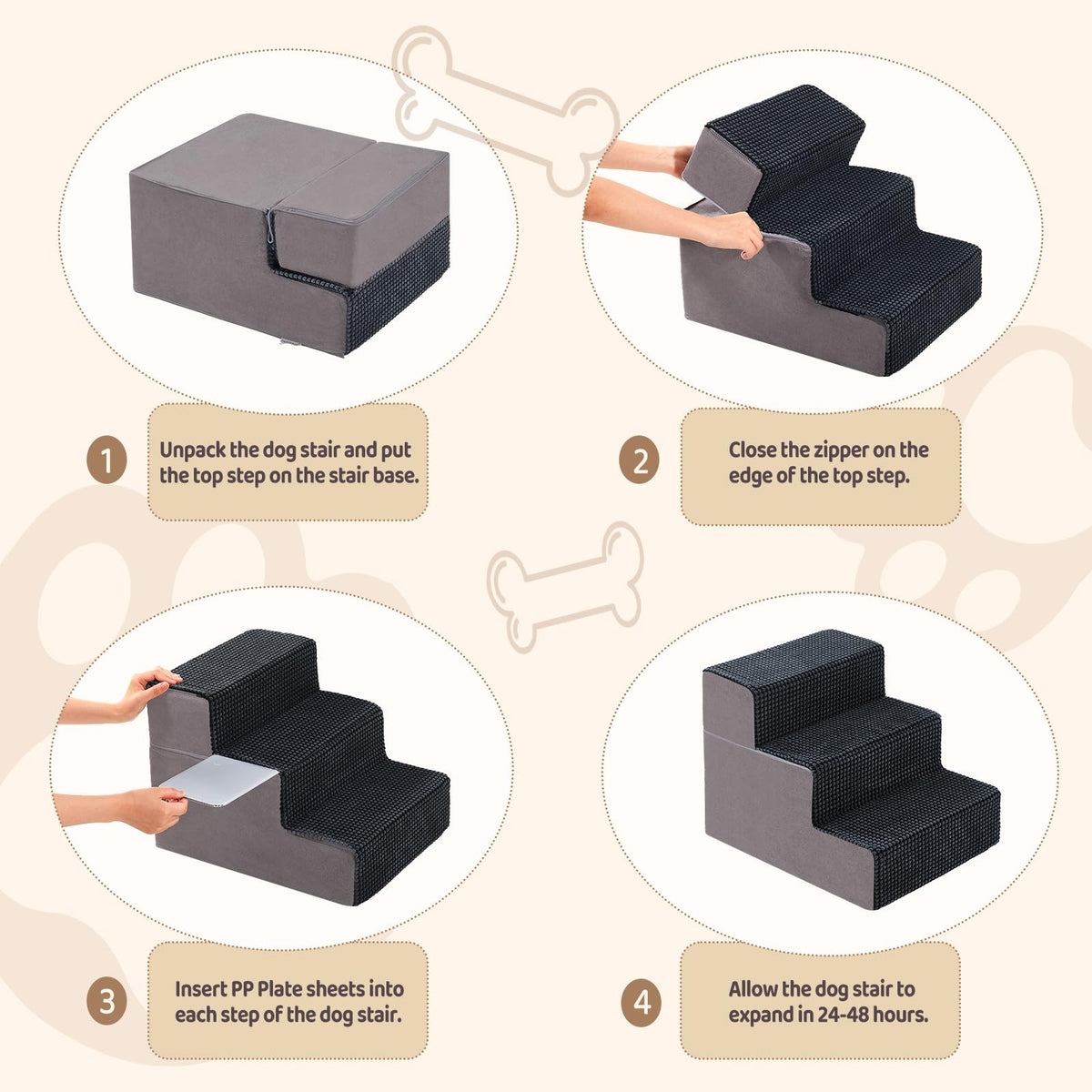 1

Unpack the dog stair and put the top step on the stair base.

2

Close the zipper on the edge of the top step.

3

Insert PP Plate sheets into each step of the dog stair.

4

Allow the dog stair to expand in 24-48 hours.