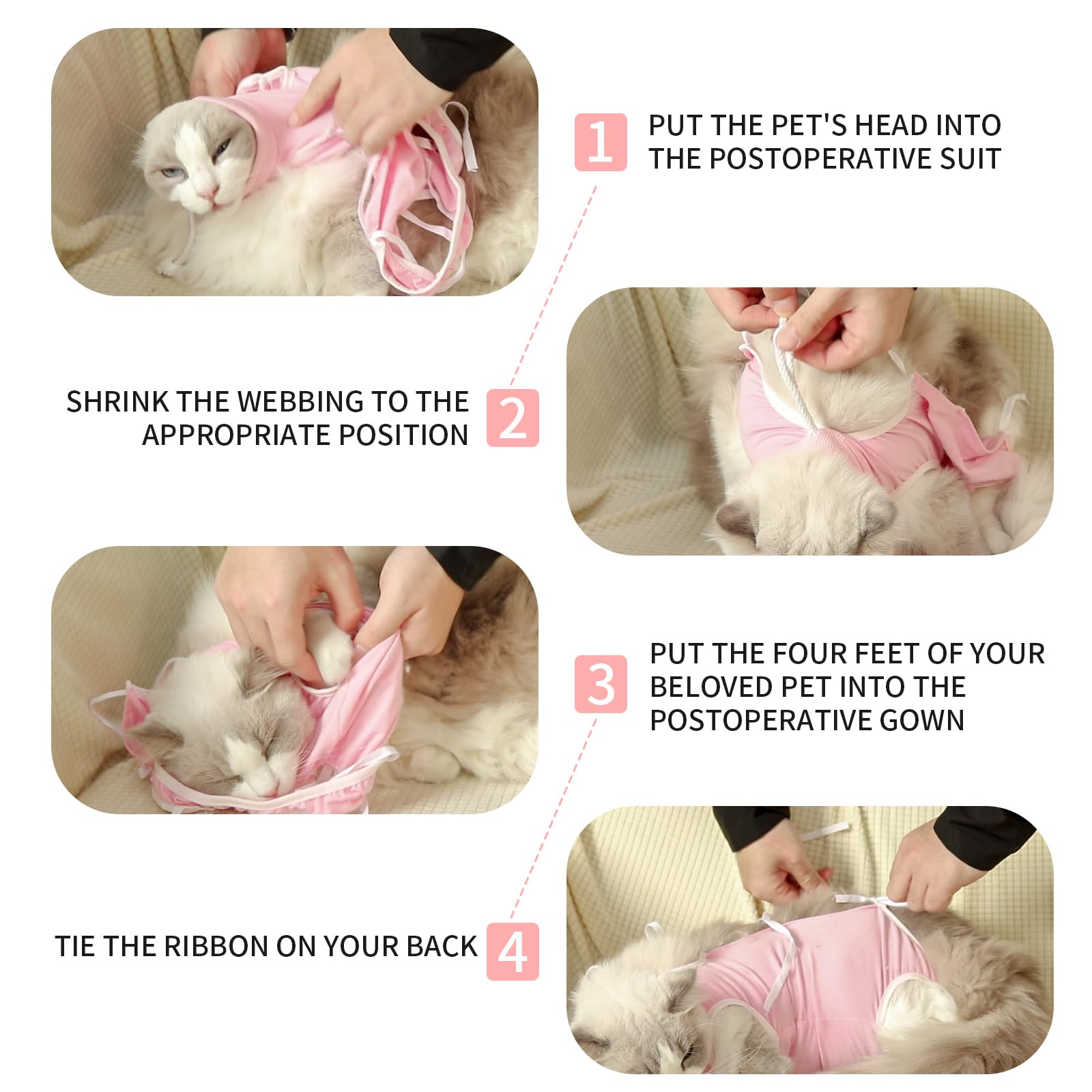 1 PUT THE PET'S HEAD INTO THE POSTOPERATIVE SUIT

SHRINK THE WEBBING TO THE APPROPRIATE POSITION 2

3 PUT THE FOUR FEET OF YOUR BELOVED PET INTO THE POSTOPERATIVE GOWN

TIE THE RIBBON ON YOUR BACK 4