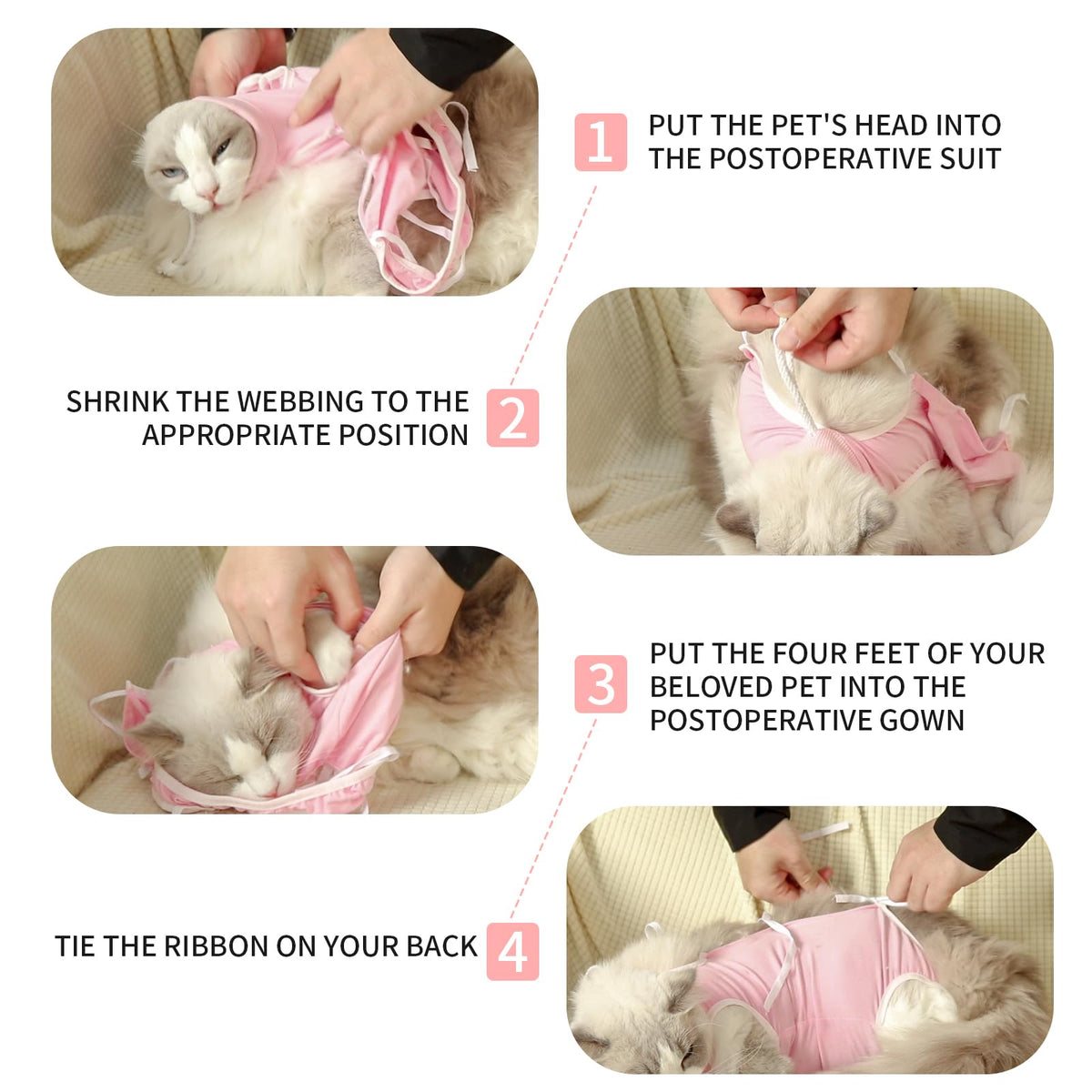 1 PUT THE PET'S HEAD INTO THE POSTOPERATIVE SUIT

SHRINK THE WEBBING TO THE APPROPRIATE POSITION 2

3 PUT THE FOUR FEET OF YOUR BELOVED PET INTO THE POSTOPERATIVE GOWN

TIE THE RIBBON ON YOUR BACK 4