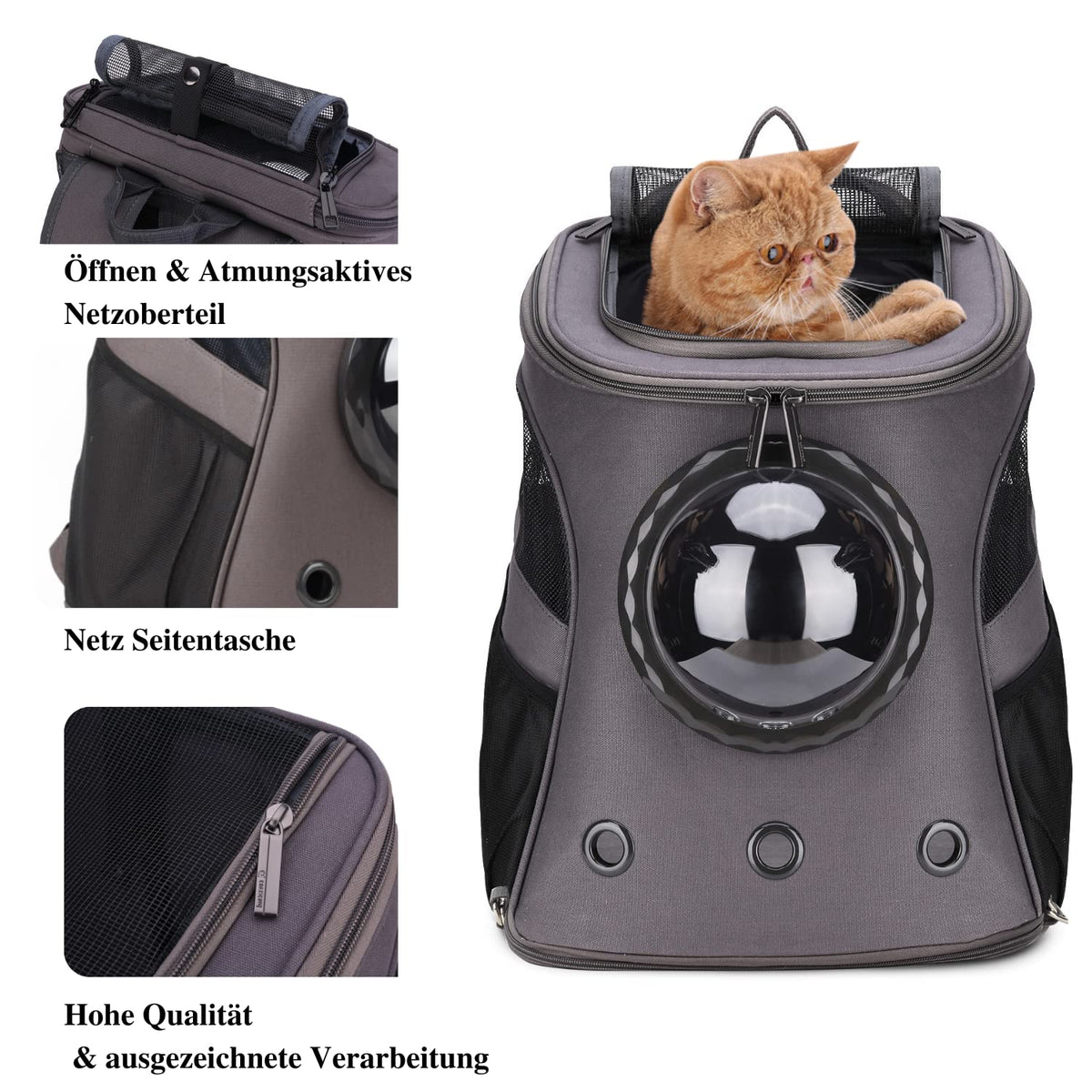 Öffnen & Atmungsaktives Netzoberteil

Netz Seitentasche

Hohe Qualität
& ausgezeichnete Verarbeitung