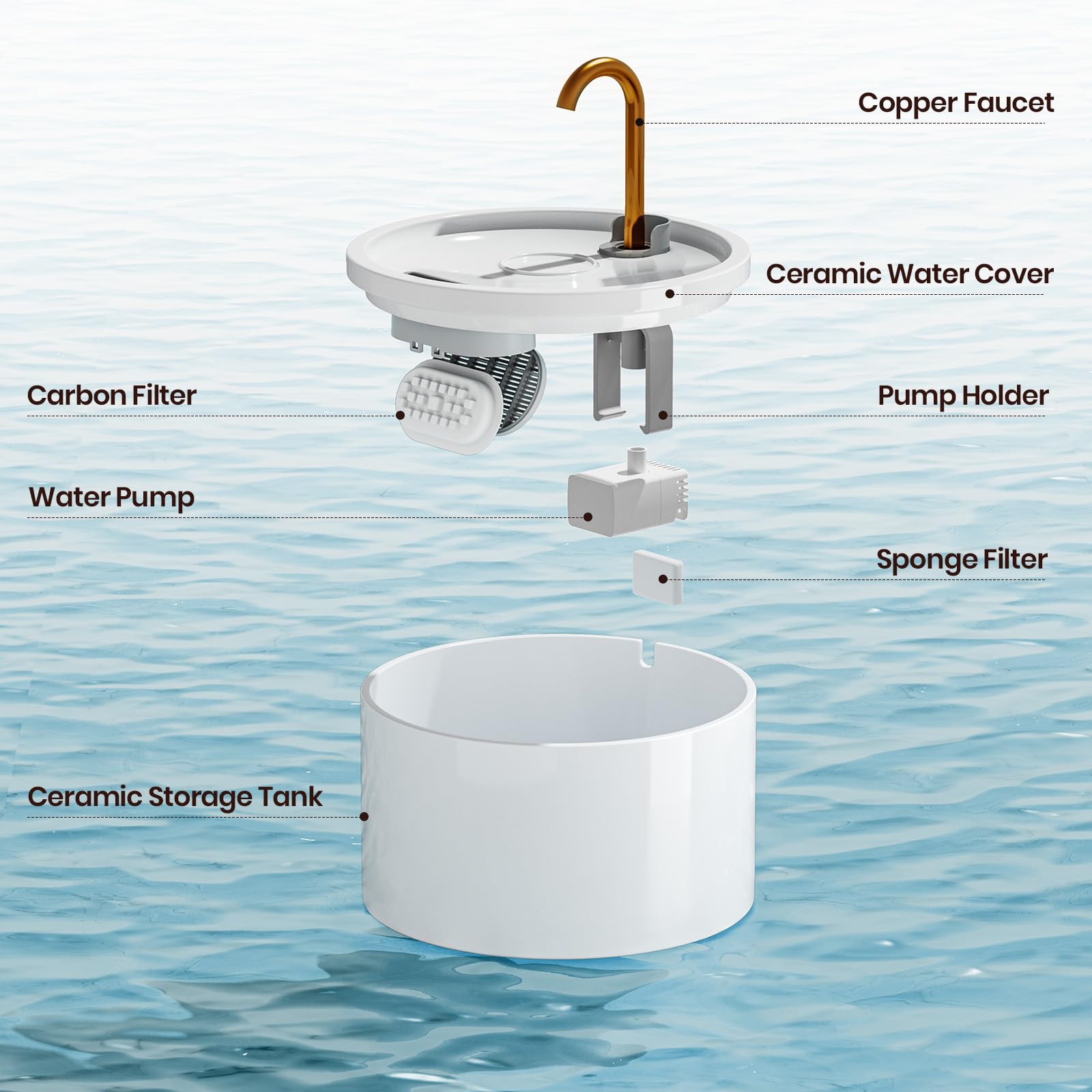 Copper Faucet

Ceramic Water Cover

Carbon Filter

Pump Holder

Water Pump

Sponge Filter

Ceramic Storage Tank