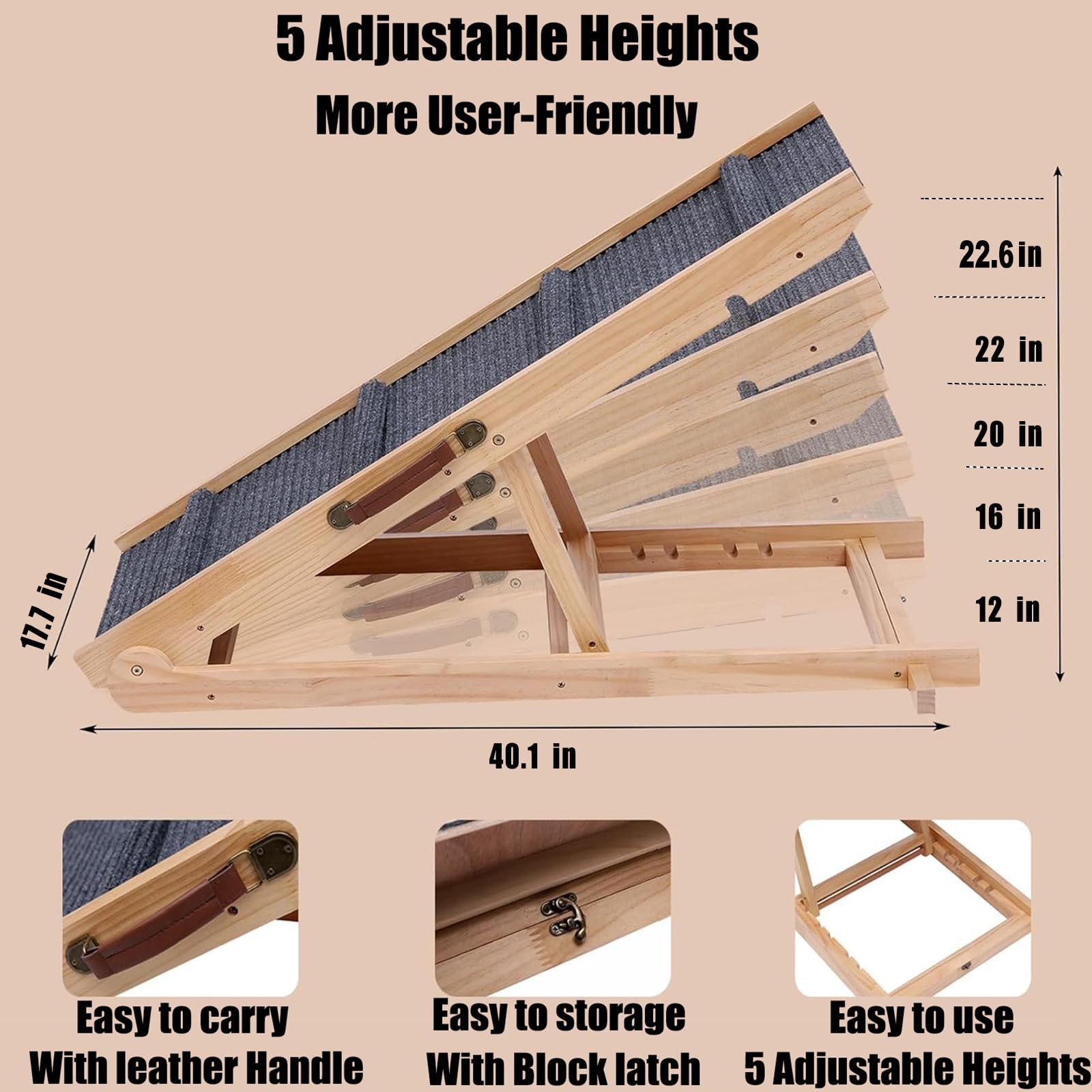 5 Adjustable Heights

More User-Friendly

22.6 in

22 in

20 in

16 in

12 in

17.7 in

40.1 in

Easy to carry
With leather Handle

Easy to storage
With Block latch

Easy to use
5 Adjustable Heights