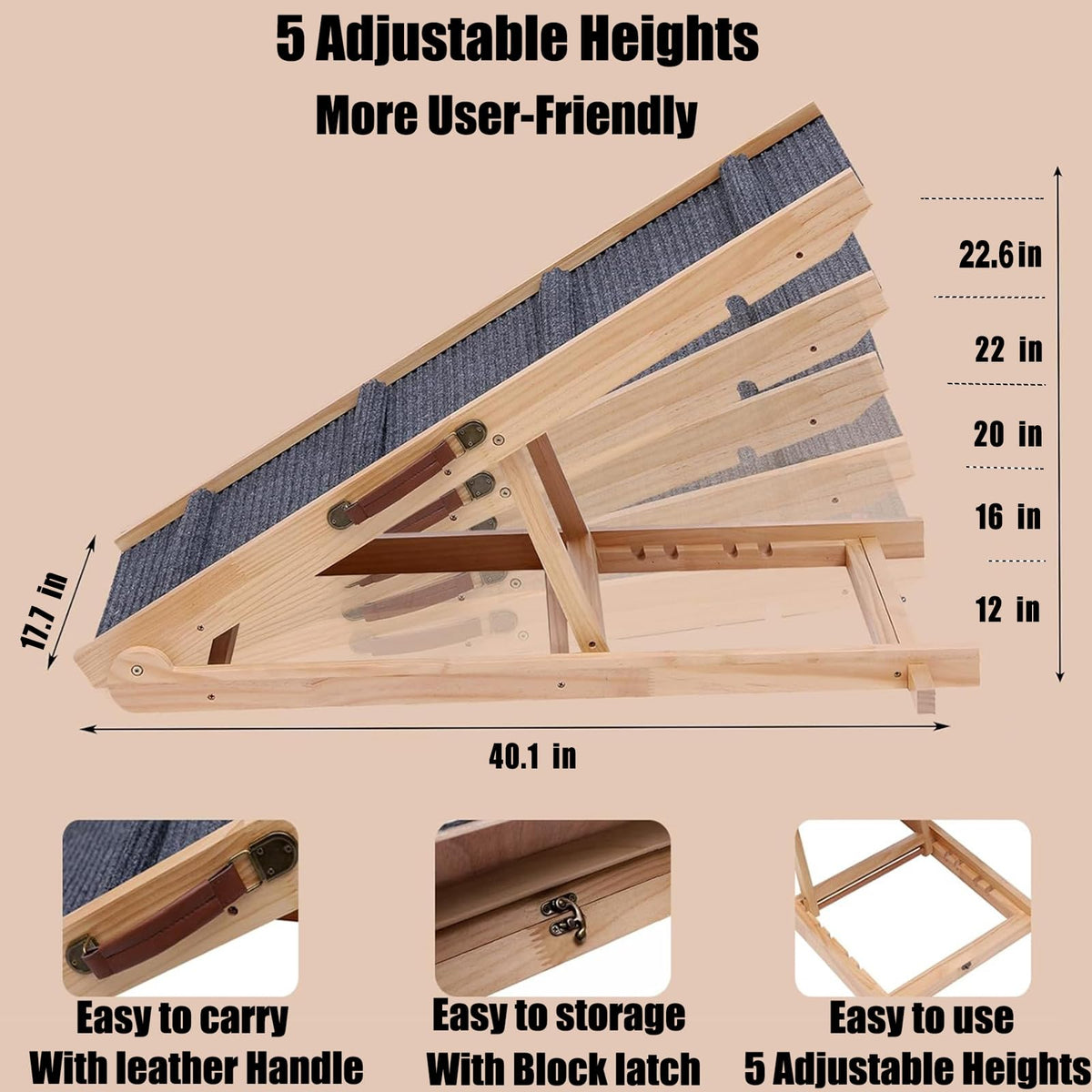 5 Adjustable Heights
More User-Friendly

22.6 in
22 in
20 in
16 in
12 in

17.7 in

40.1 in

Easy to carry
With leather Handle

Easy to storage
With Block latch

Easy to use
5 Adjustable Heights