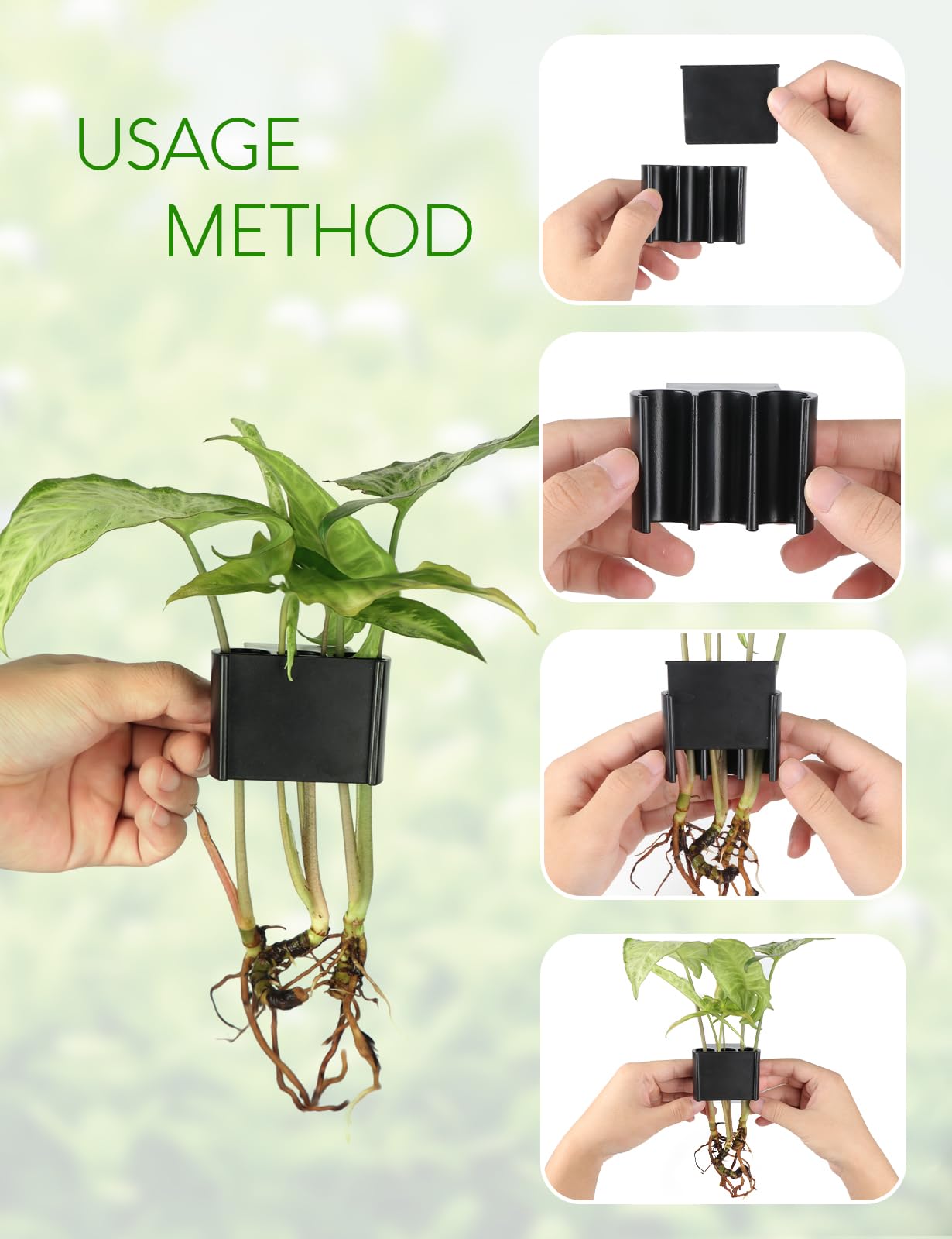 USAGE
METHOD