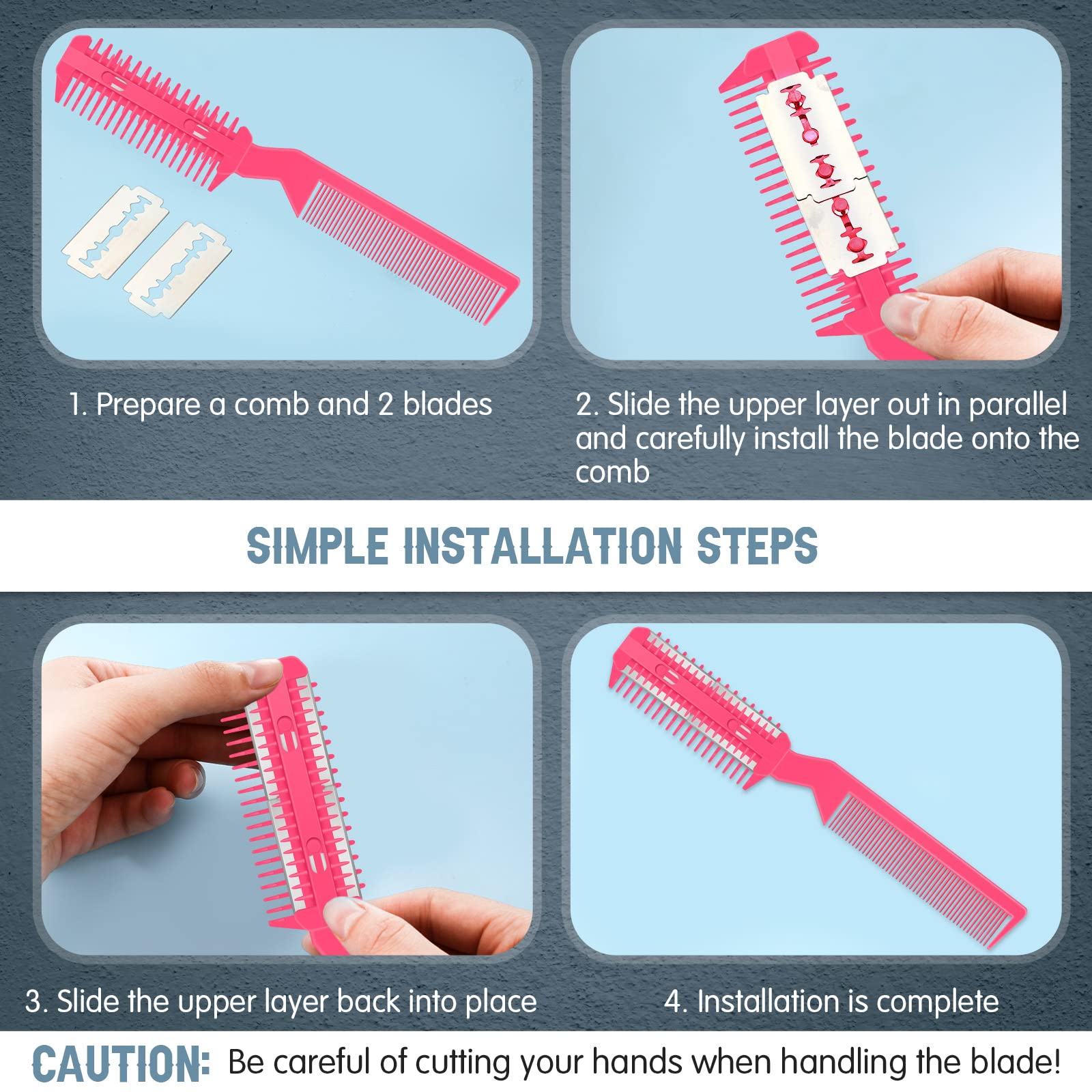 1. Prepare a comb and 2 blades

2. Slide the upper layer out in parallel and carefully install the blade onto the comb

SIMPLE INSTALLATION STEPS

3. Slide the upper layer back into place

4. Installation is complete

CAUTION: Be careful of cutting your hands when handling the blade!