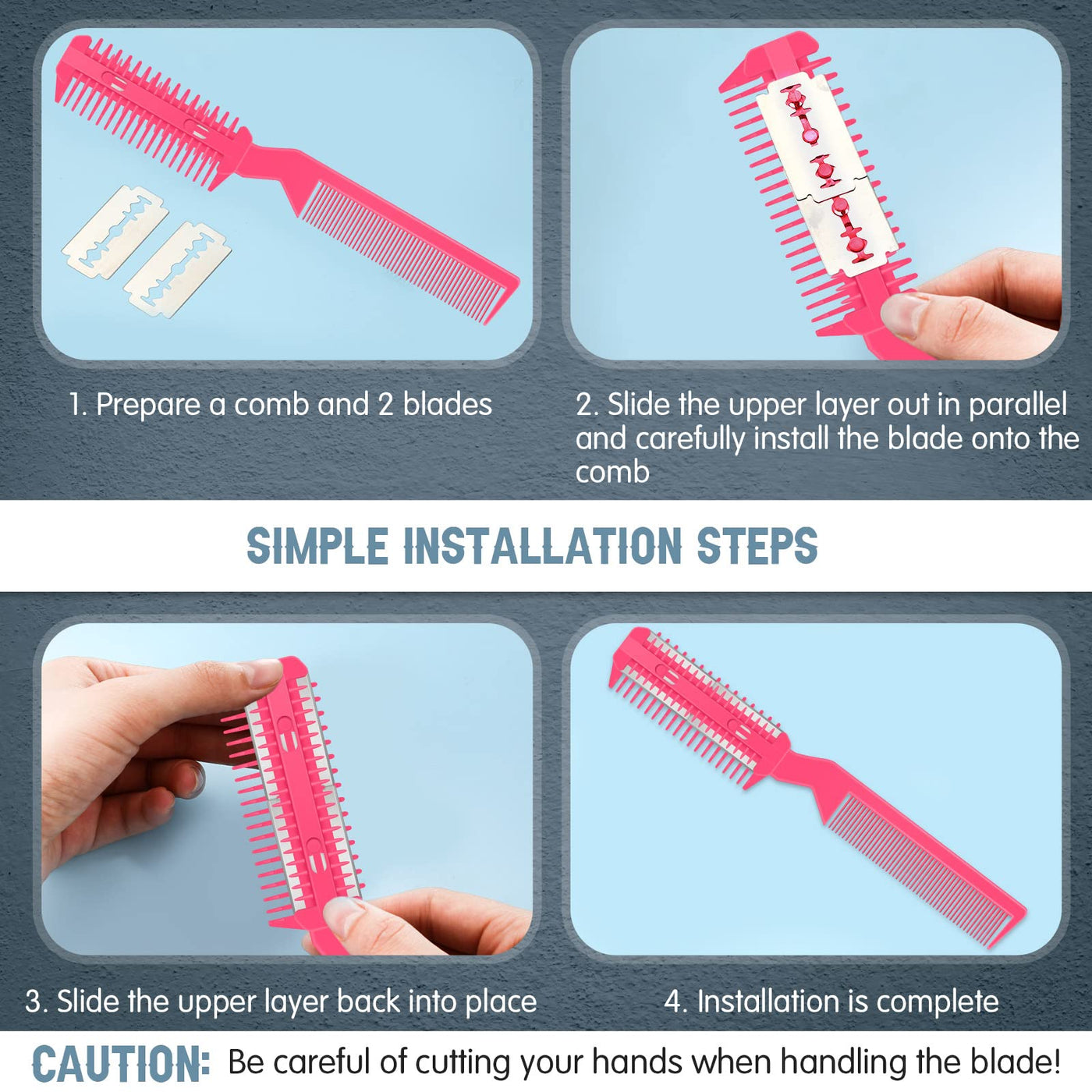 1. Prepare a comb and 2 blades

2. Slide the upper layer out in parallel and carefully install the blade onto the comb

SIMPLE INSTALLATION STEPS

3. Slide the upper layer back into place

4. Installation is complete

CAUTION: Be careful of cutting your hands when handling the blade!