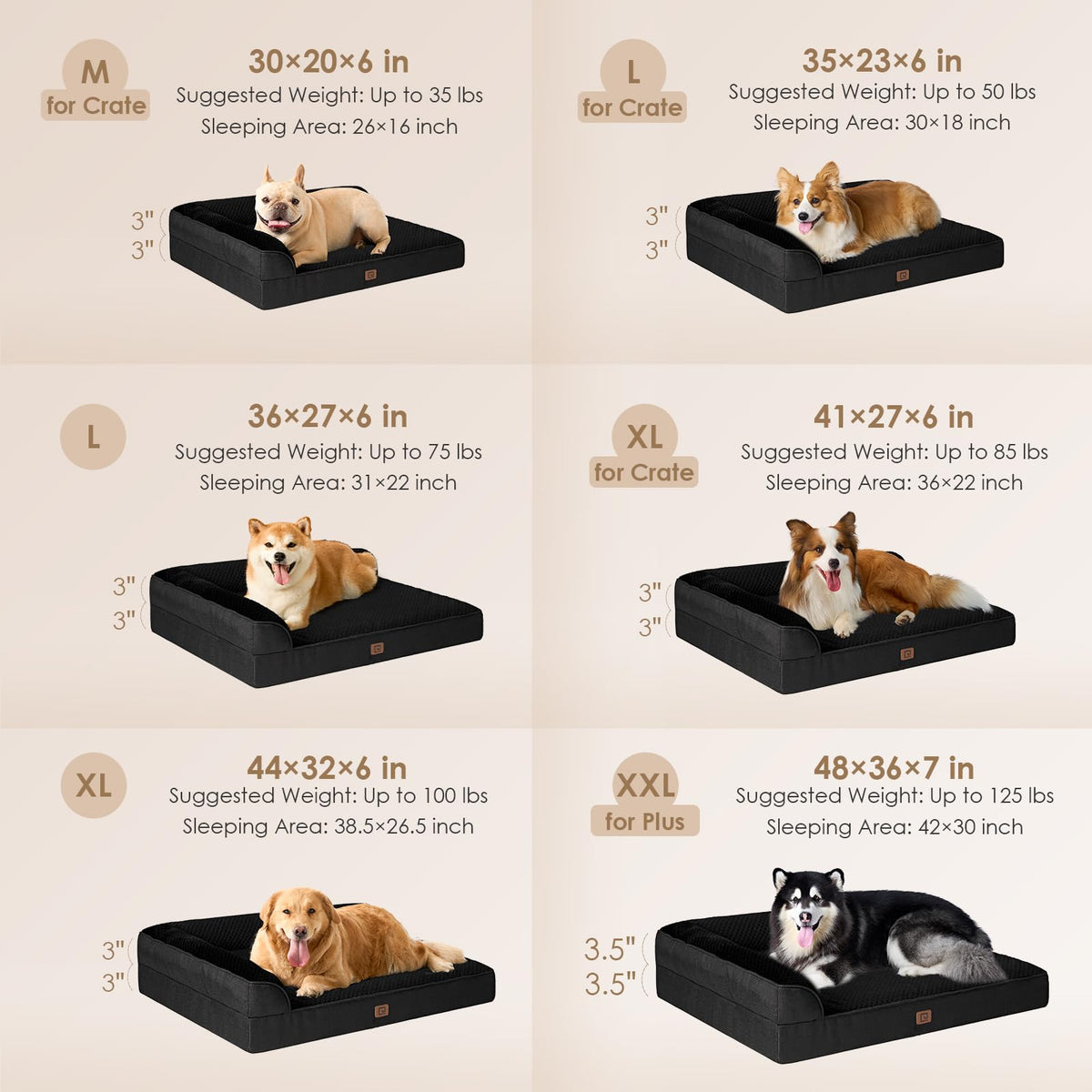 M
for Crate

30×20×6 in
Suggested Weight: Up to 35 lbs
Sleeping Area: 26×16 inch

3"
3"

L
for Crate

35×23×6 in
Suggested Weight: Up to 50 lbs
Sleeping Area: 30×18 inch

3"
3"

L

36×27×6 in
Suggested Weight: Up to 75 lbs
Sleeping Area: 31×22 inch

3"
3"

XL
for Crate

41×27×6 in
Suggested Weight: Up to 85 lbs
Sleeping Area: 36×22 inch

3"
3"

XL

44×32×6 in
Suggested Weight: Up to 100 lbs
Sleeping Area: 38.5×26.5 inch

3"
3"

XXL
for Plus

48×36×7 in
Suggested Weight: Up to 125 lbs
Sleeping Area: 42×30 inch

3.5"
3.5"