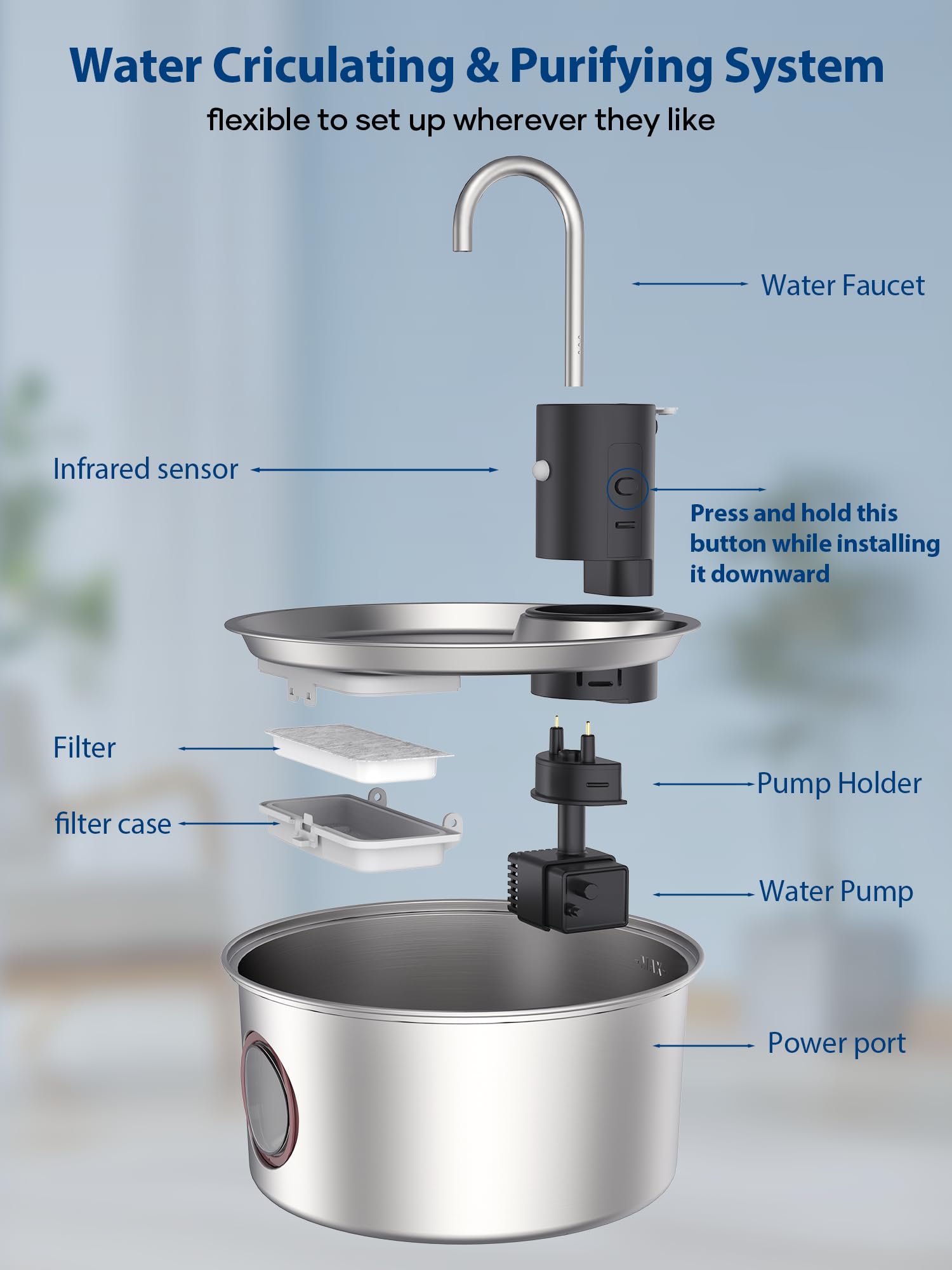 Water Criculating & Purifying System
flexible to set up wherever they like

Water Faucet

Infrared sensor

Press and hold this button while installing it downward

Filter

filter case

Pump Holder

Water Pump

MAX

Power port