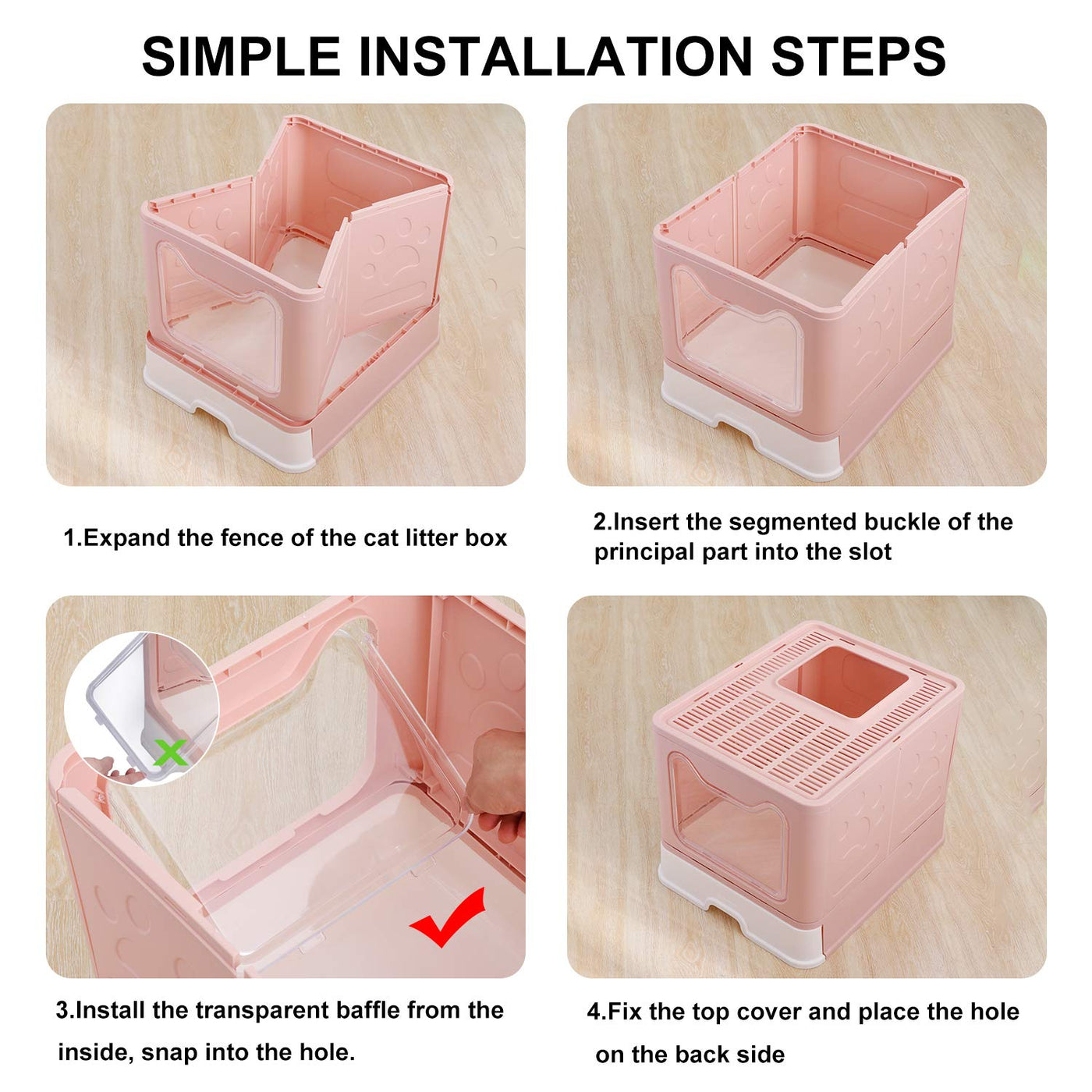 SIMPLE INSTALLATION STEPS

1.Expand the fence of the cat litter box

2.Insert the segmented buckle of the principal part into the slot

3.Install the transparent baffle from the inside, snap into the hole.

4.Fix the top cover and place the hole on the back side