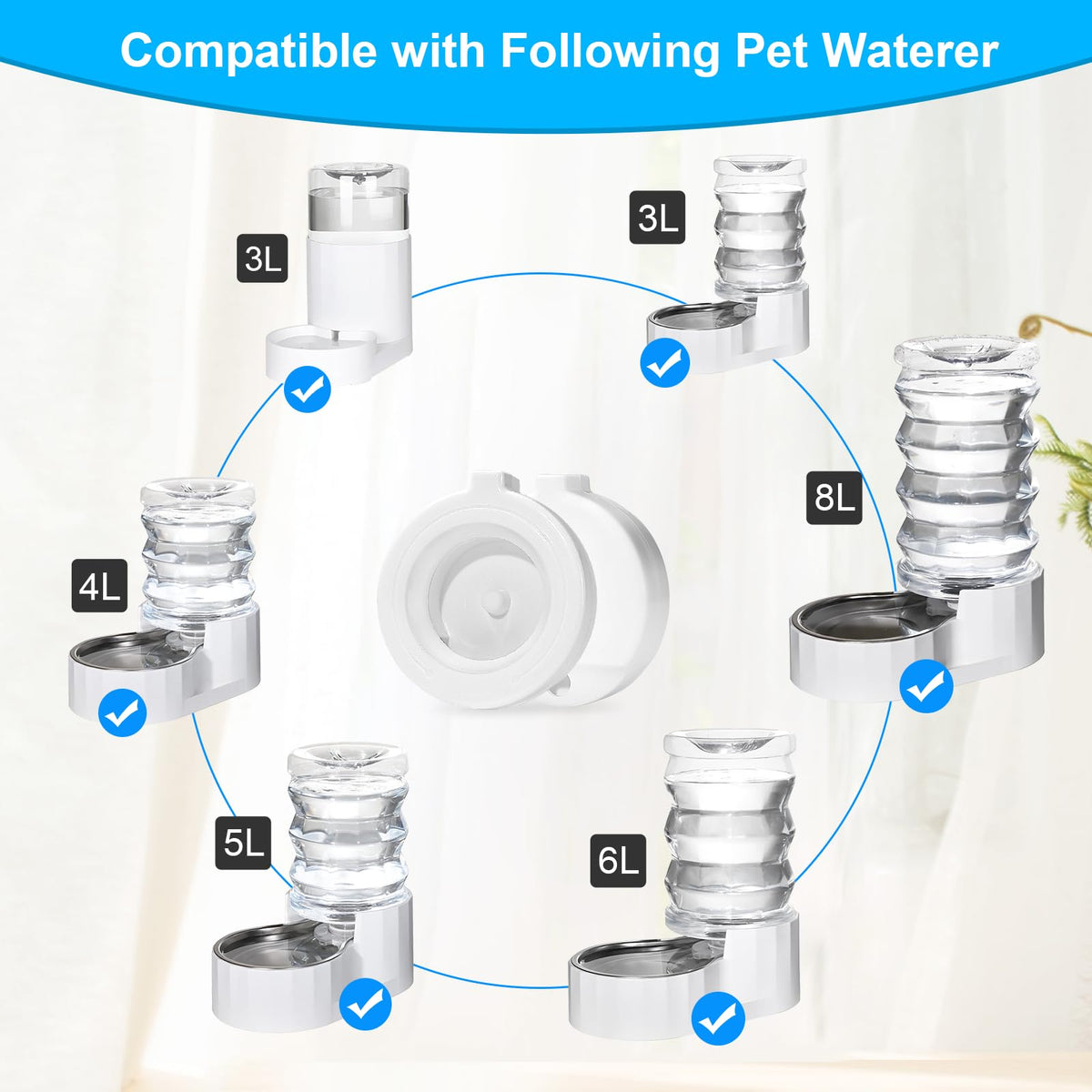 Compatible with Following Pet Waterer

3L

3L

8L

4L

5L

6L