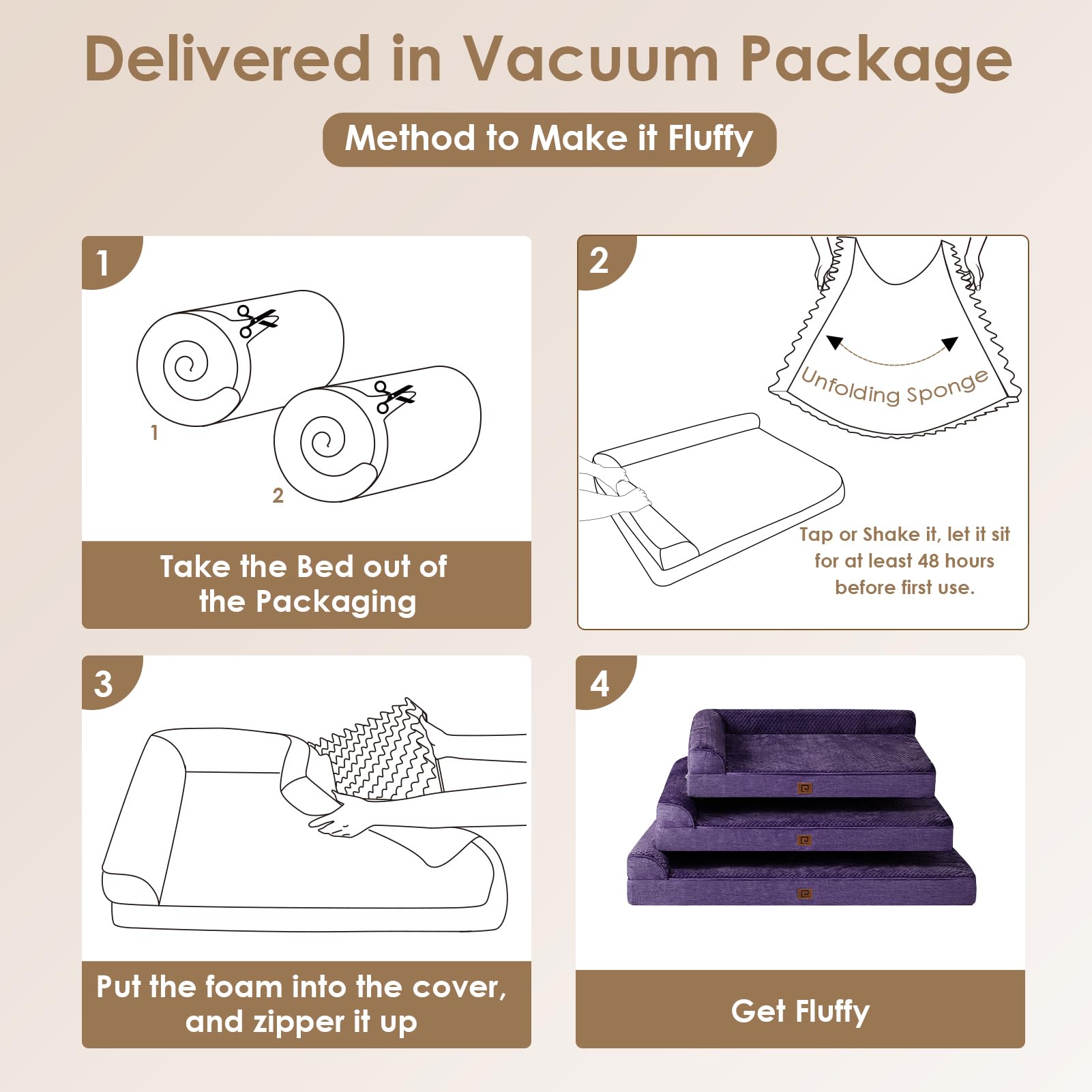 Delivered in Vacuum Package

Method to Make it Fluffy

1

1

2

Take the Bed out of the Packaging

2

Unfolding Sponge

Tap or Shake it, let it sit for at least 48 hours before first use.

3

Put the foam into the cover, and zipper it up

4

Get Fluffy