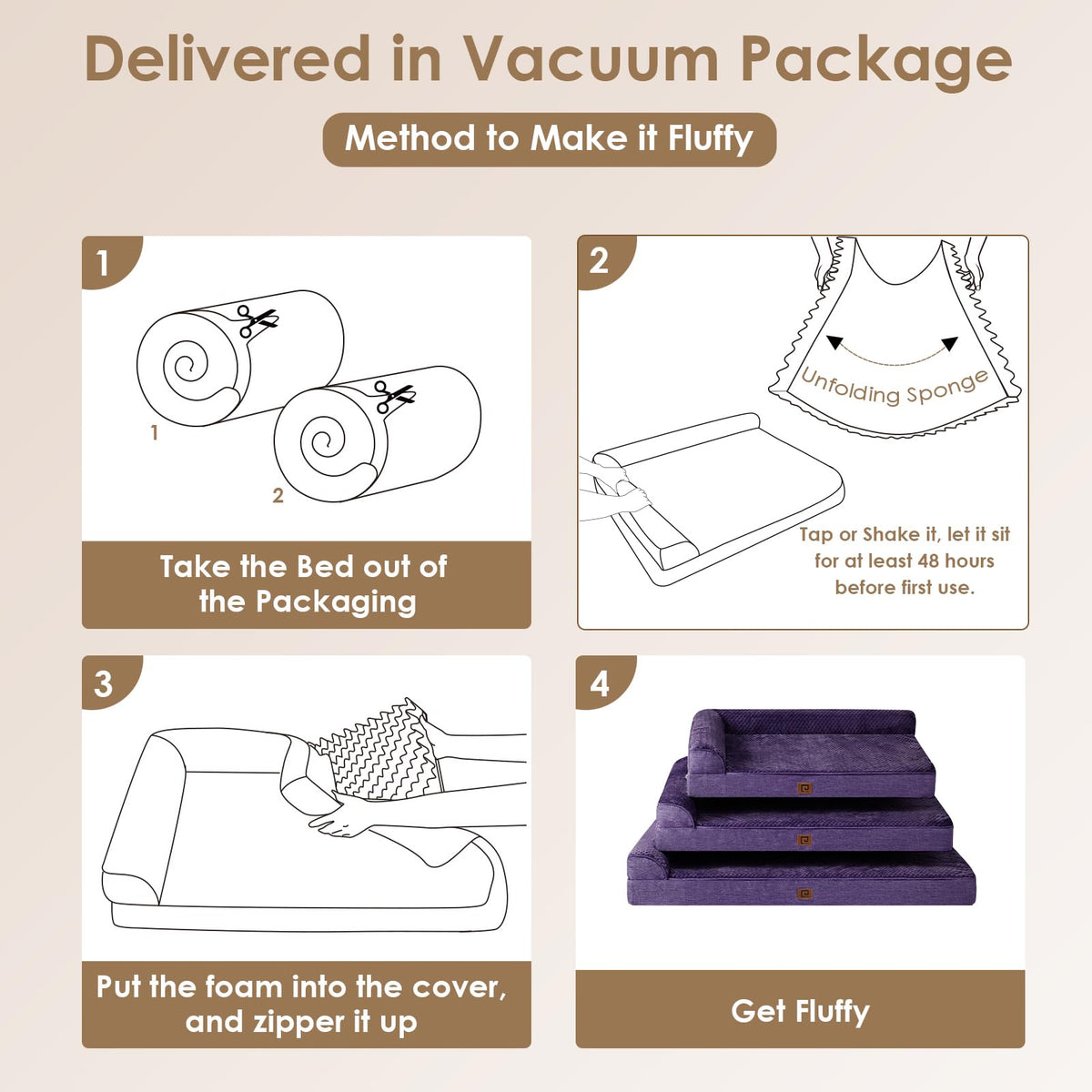 Delivered in Vacuum Package

Method to Make it Fluffy

1

1

2

Take the Bed out of the Packaging

2

Unfolding Sponge

Tap or Shake it, let it sit for at least 48 hours before first use.

3

Put the foam into the cover, and zipper it up

4

Get Fluffy