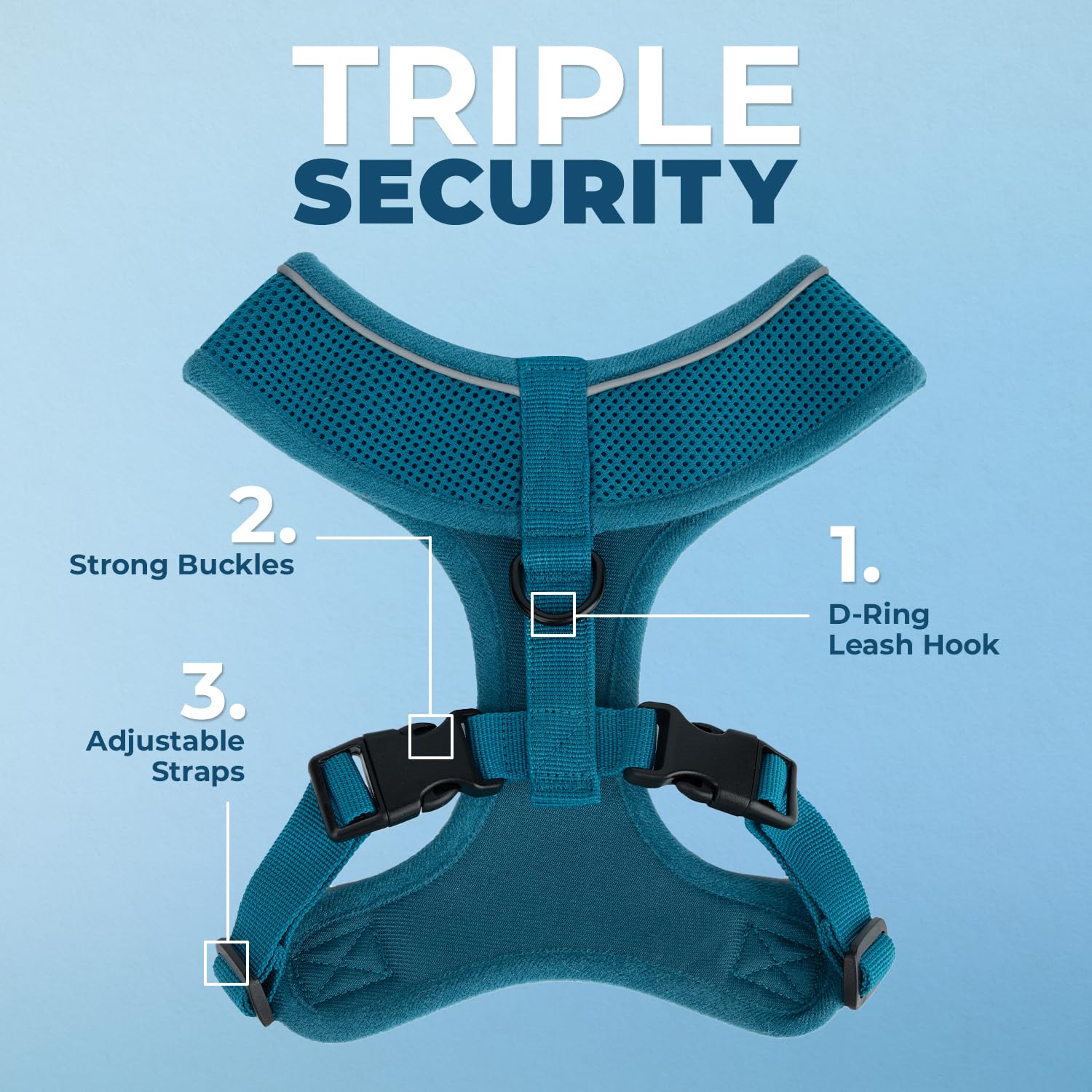 TRIPLE SECURITY

2.
Strong Buckles

1.
D-Ring Leash Hook

3.
Adjustable Straps