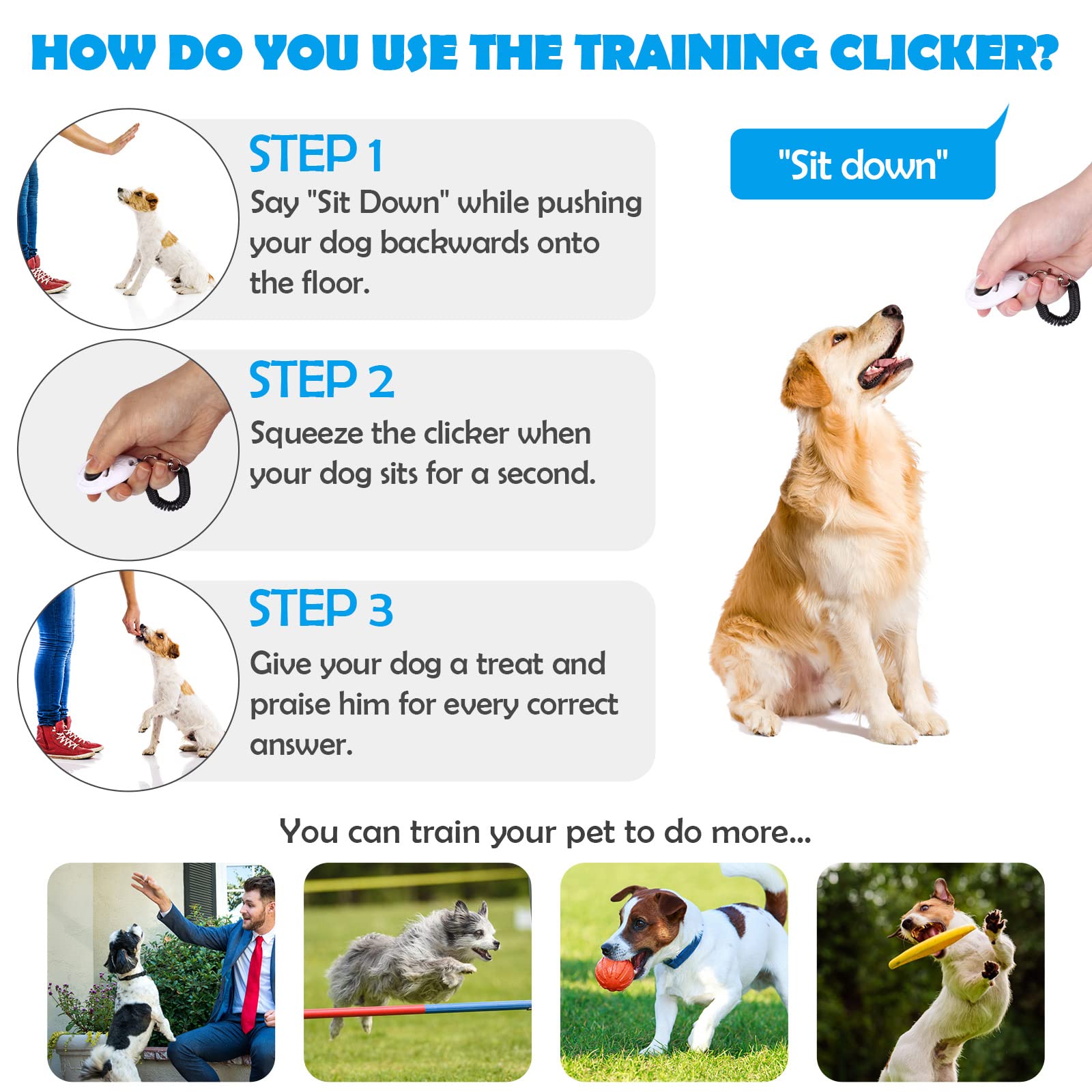 HOW DO YOU USE THE TRAINING CLICKER?

STEP 1
Say "Sit Down" while pushing your dog backwards onto the floor.

"Sit down"

STEP 2
Squeeze the clicker when your dog sits for a second.

STEP 3
Give your dog a treat and praise him for every correct answer.

You can train your pet to do more...