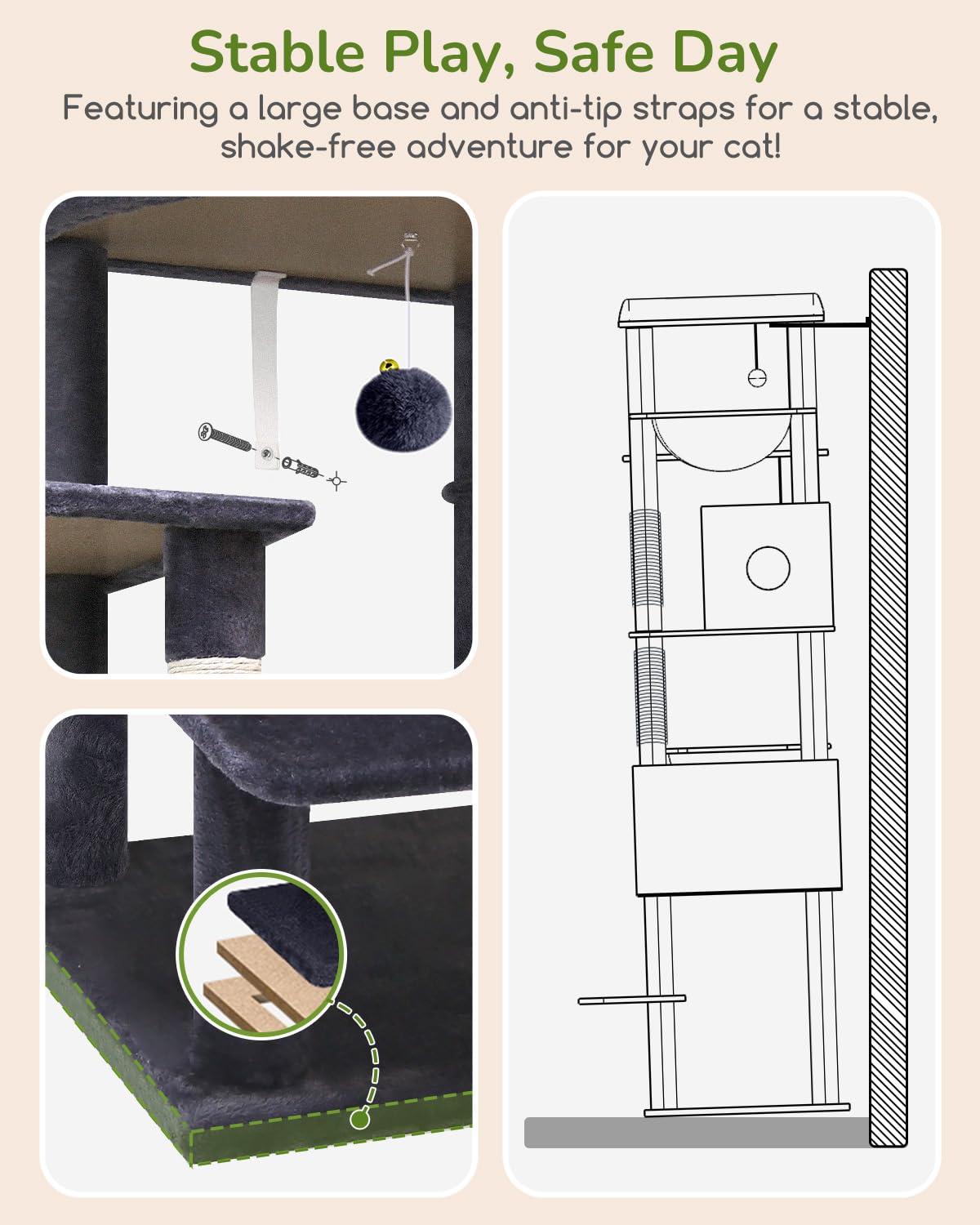 Stable Play, Safe Day

Featuring a large base and anti-tip straps for a stable, shake-free adventure for your cat!