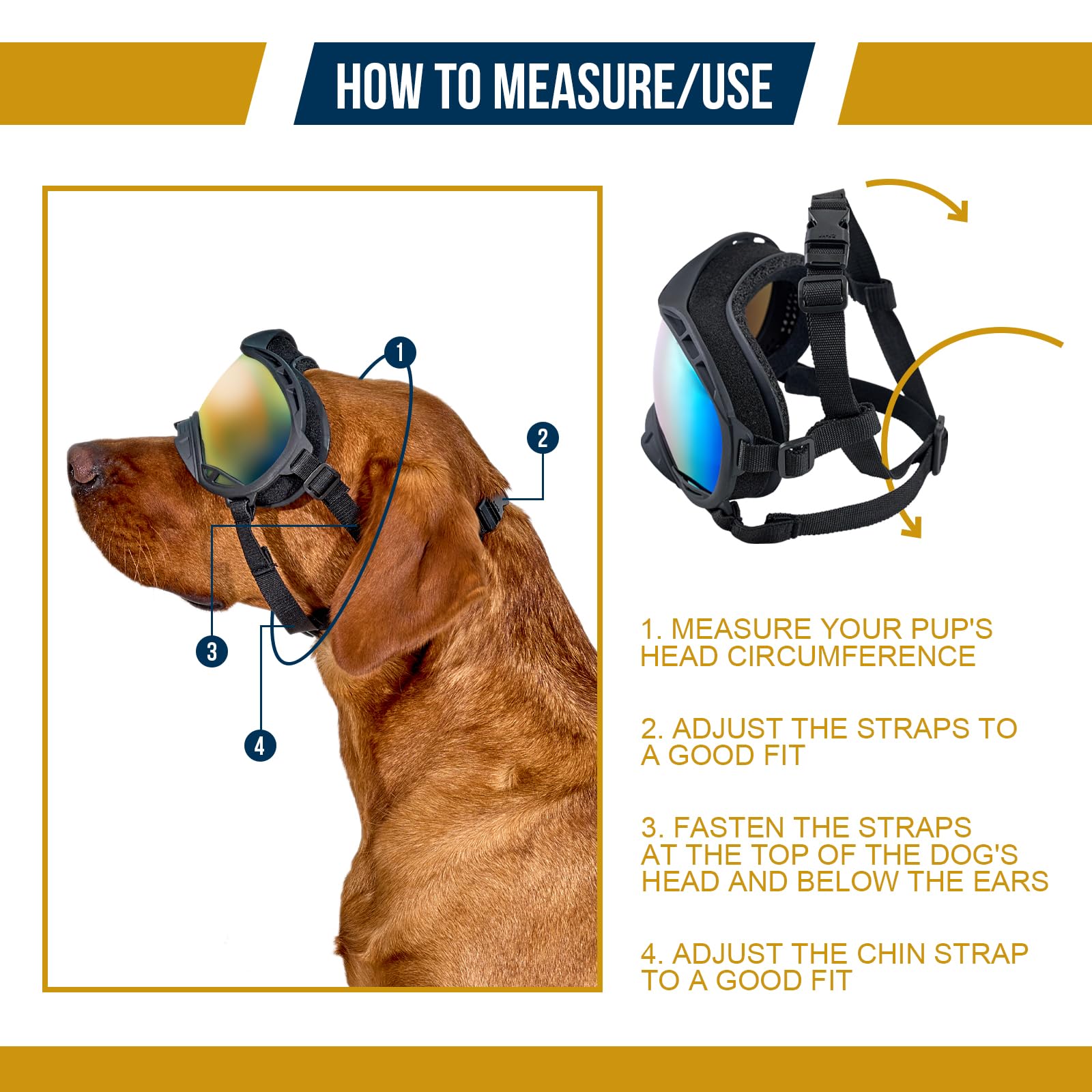 HOW TO MEASURE/USE

1

2

3

4

1. MEASURE YOUR PUP'S HEAD CIRCUMFERENCE

2. ADJUST THE STRAPS TO A GOOD FIT

3. FASTEN THE STRAPS AT THE TOP OF THE DOG'S HEAD AND BELOW THE EARS

4. ADJUST THE CHIN STRAP TO A GOOD FIT