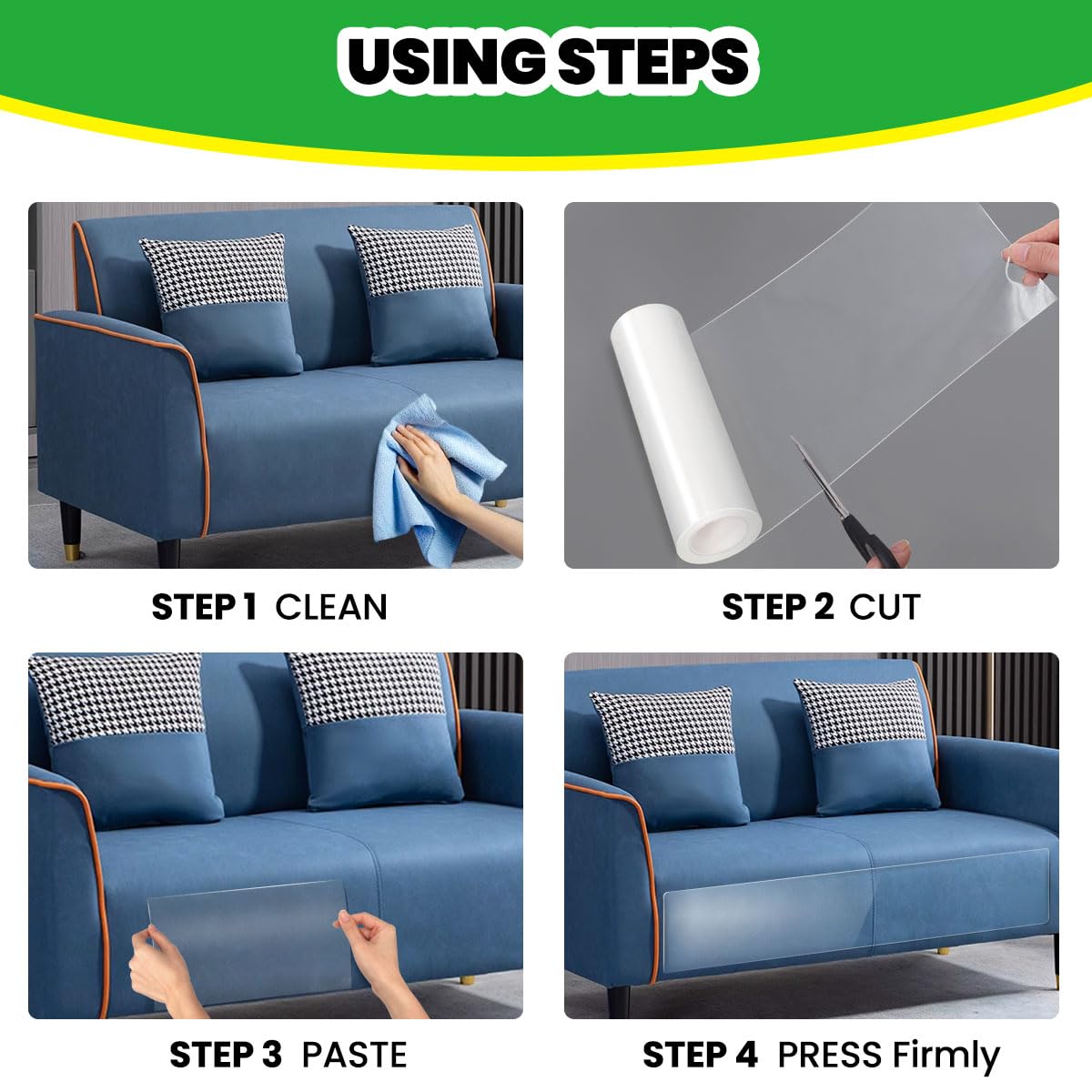 USING STEPS

STEP 1 CLEAN

STEP 2 CUT

STEP 3 PASTE

STEP 4 PRESS Firmly