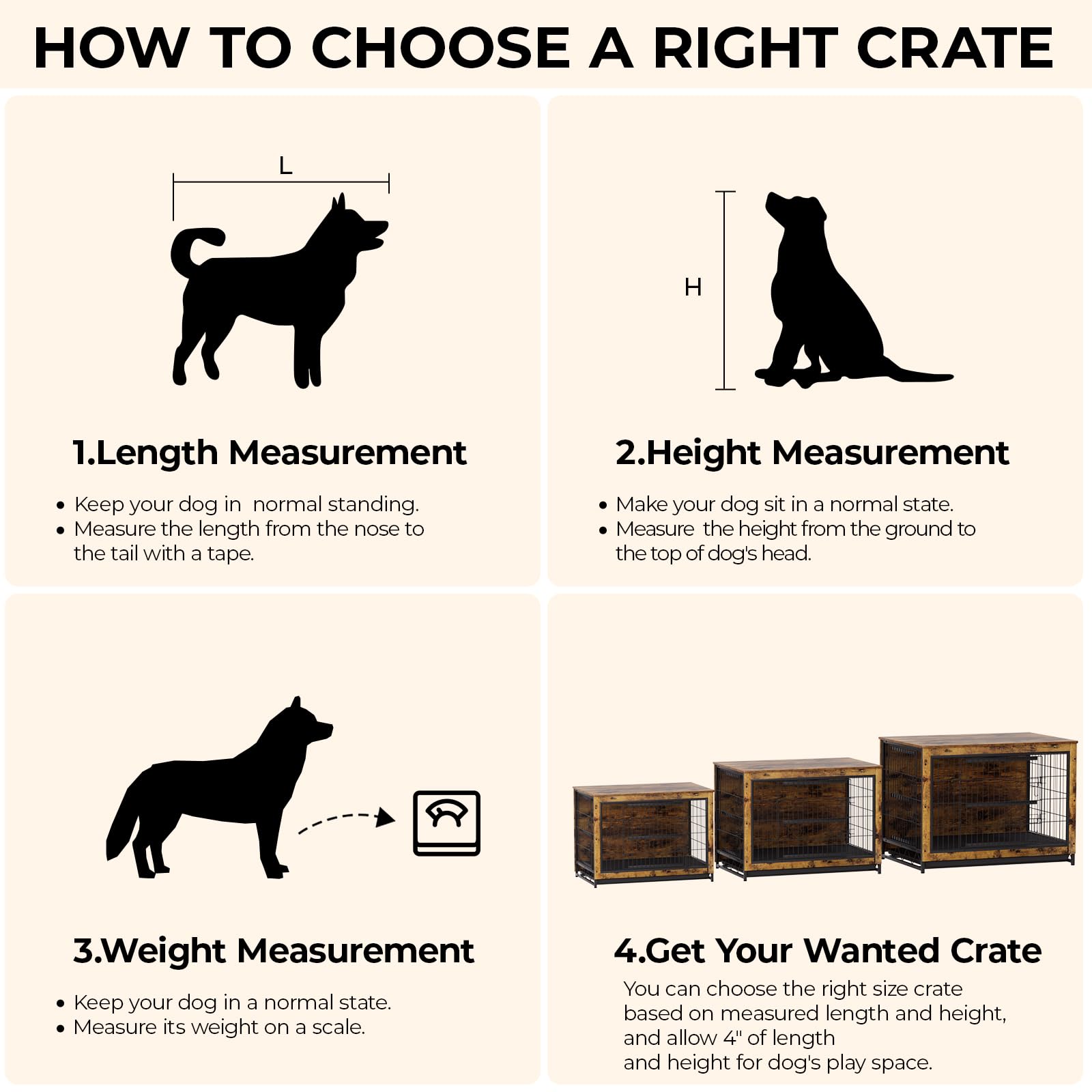 HOW TO CHOOSE A RIGHT CRATE

L

1.Length Measurement

• Keep your dog in normal standing.
• Measure the length from the nose to the tail with a tape.

H

2.Height Measurement

• Make your dog sit in a normal state.
• Measure the height from the ground to the top of dog's head.

3.Weight Measurement

• Keep your dog in a normal state.
• Measure its weight on a scale.

4.Get Your Wanted Crate

You can choose the right size crate based on measured length and height, and allow 4" of length and height for dog's play space.