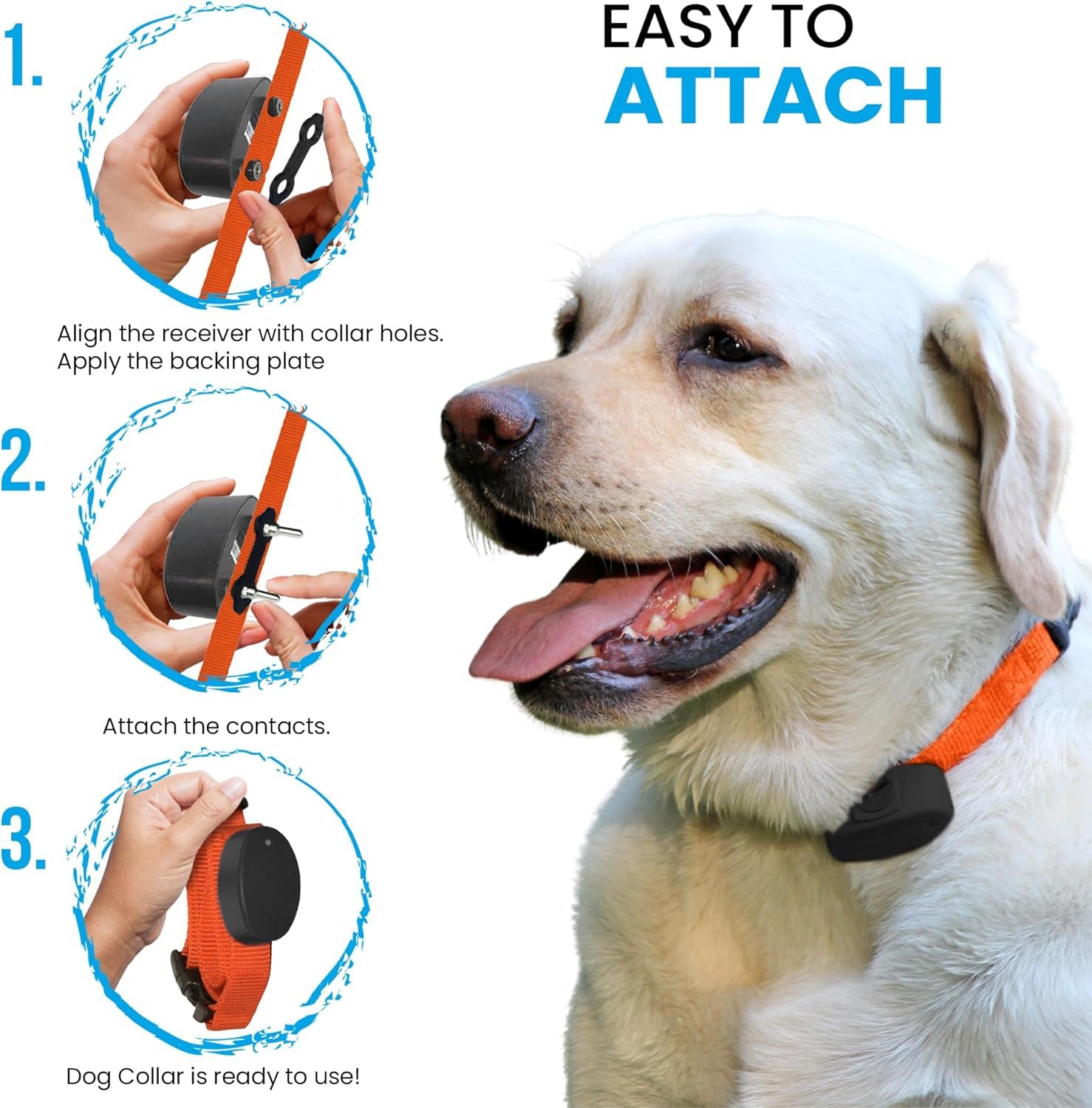 EASY TO
ATTACH

1.

Align the receiver with collar holes.
Apply the backing plate

2.

Attach the contacts.

3.

Dog Collar is ready to use!