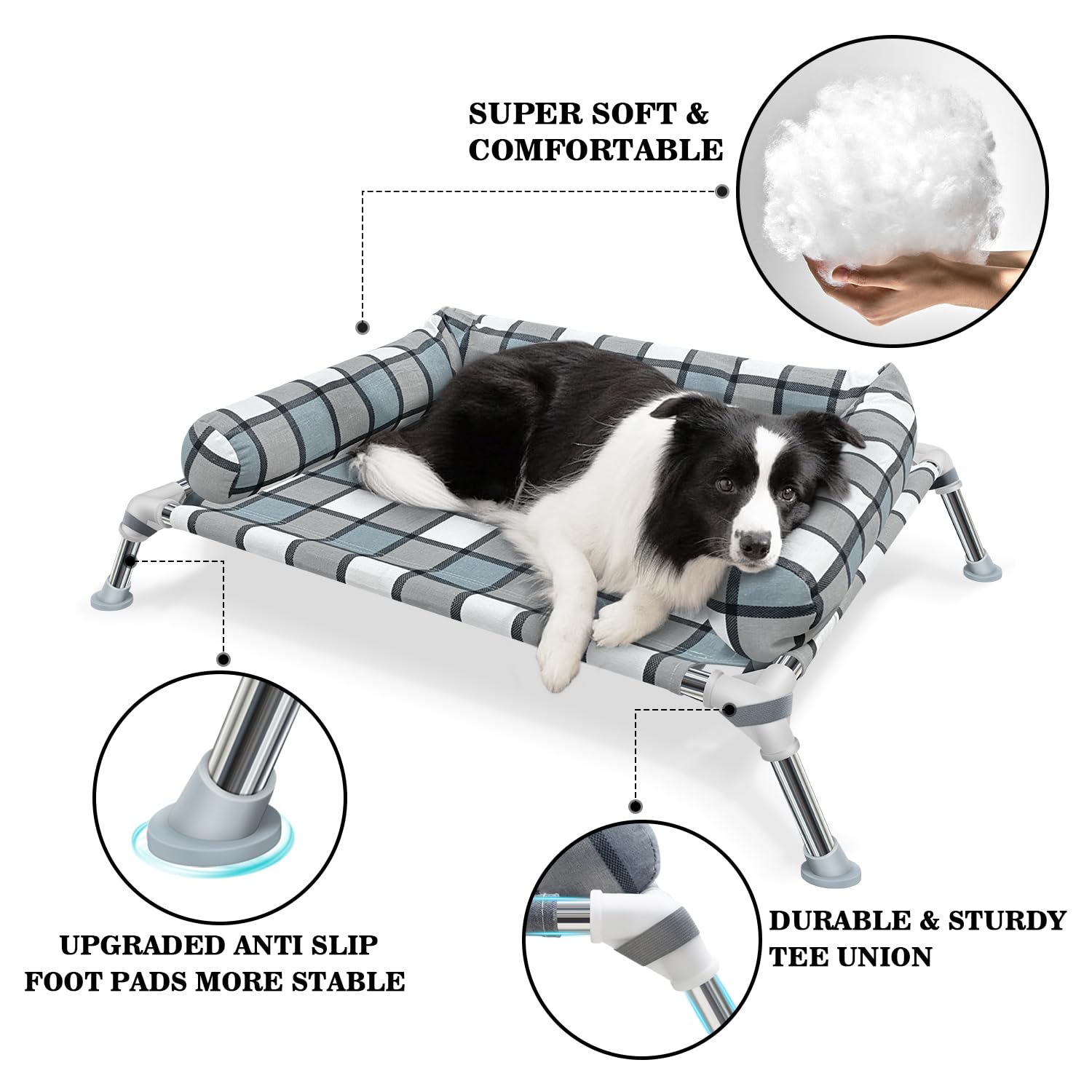 SUPER SOFT & COMFORTABLE

UPGRADED ANTI SLIP FOOT PADS MORE STABLE

DURABLE & STURDY TEE UNION