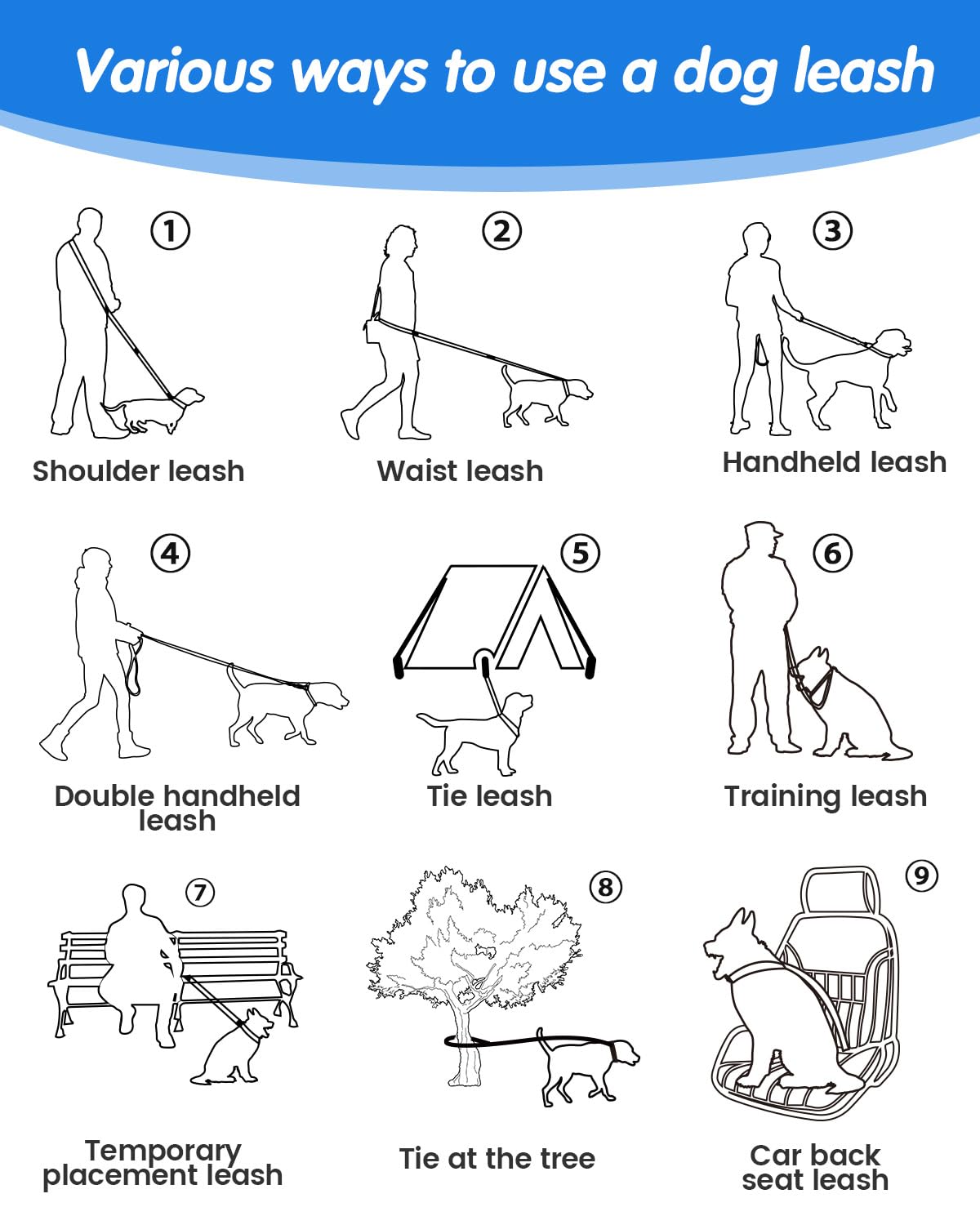 Various ways to use a dog leash

①
Shoulder leash

②
Waist leash

③
Handheld leash

④
Double handheld leash

⑤
Tie leash

⑥
Training leash

⑦
Temporary placement leash

⑧
Tie at the tree

⑨
Car back seat leash