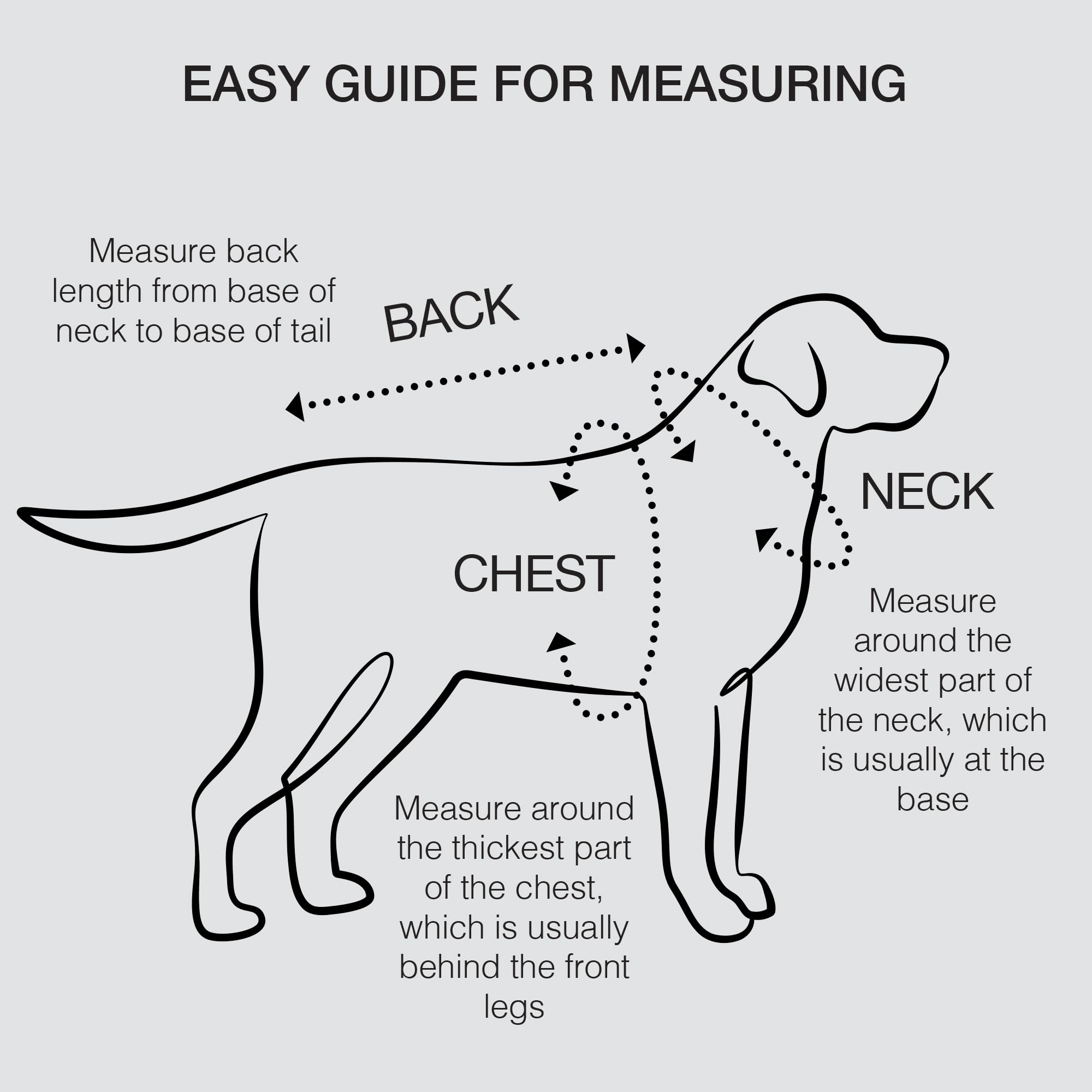 EASY GUIDE FOR MEASURING

Measure back length from base of neck to base of tail

BACK

NECK

CHEST

Measure around the widest part of the neck, which is usually at the base

Measure around the thickest part of the chest, which is usually behind the front legs