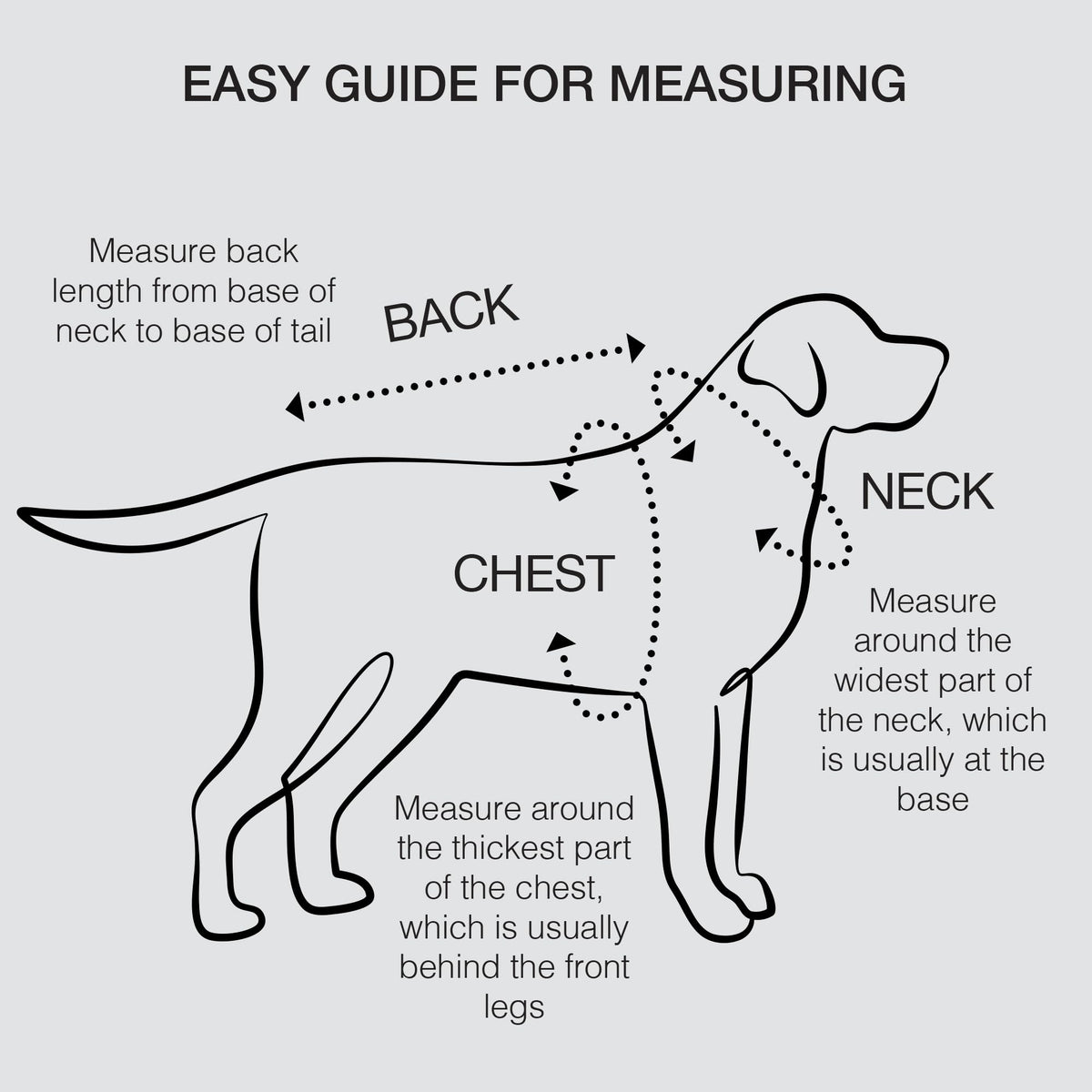 EASY GUIDE FOR MEASURING

Measure back length from base of neck to base of tail

BACK

NECK

CHEST

Measure around the widest part of the neck, which is usually at the base

Measure around the thickest part of the chest, which is usually behind the front legs