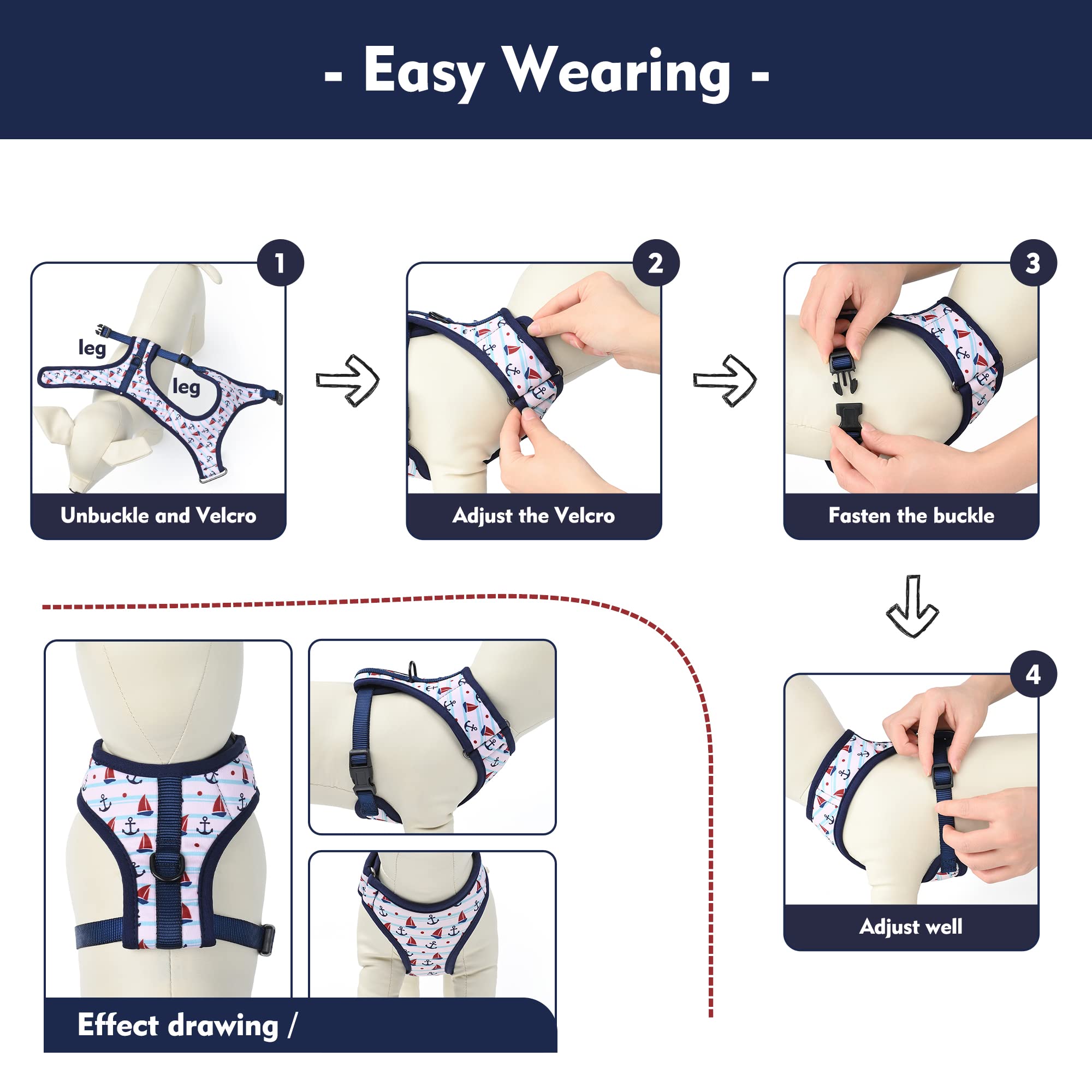 - Easy Wearing -

1

leg

leg

Unbuckle and Velcro

2

Adjust the Velcro

3

Fasten the buckle

4

Adjust well

Effect drawing /