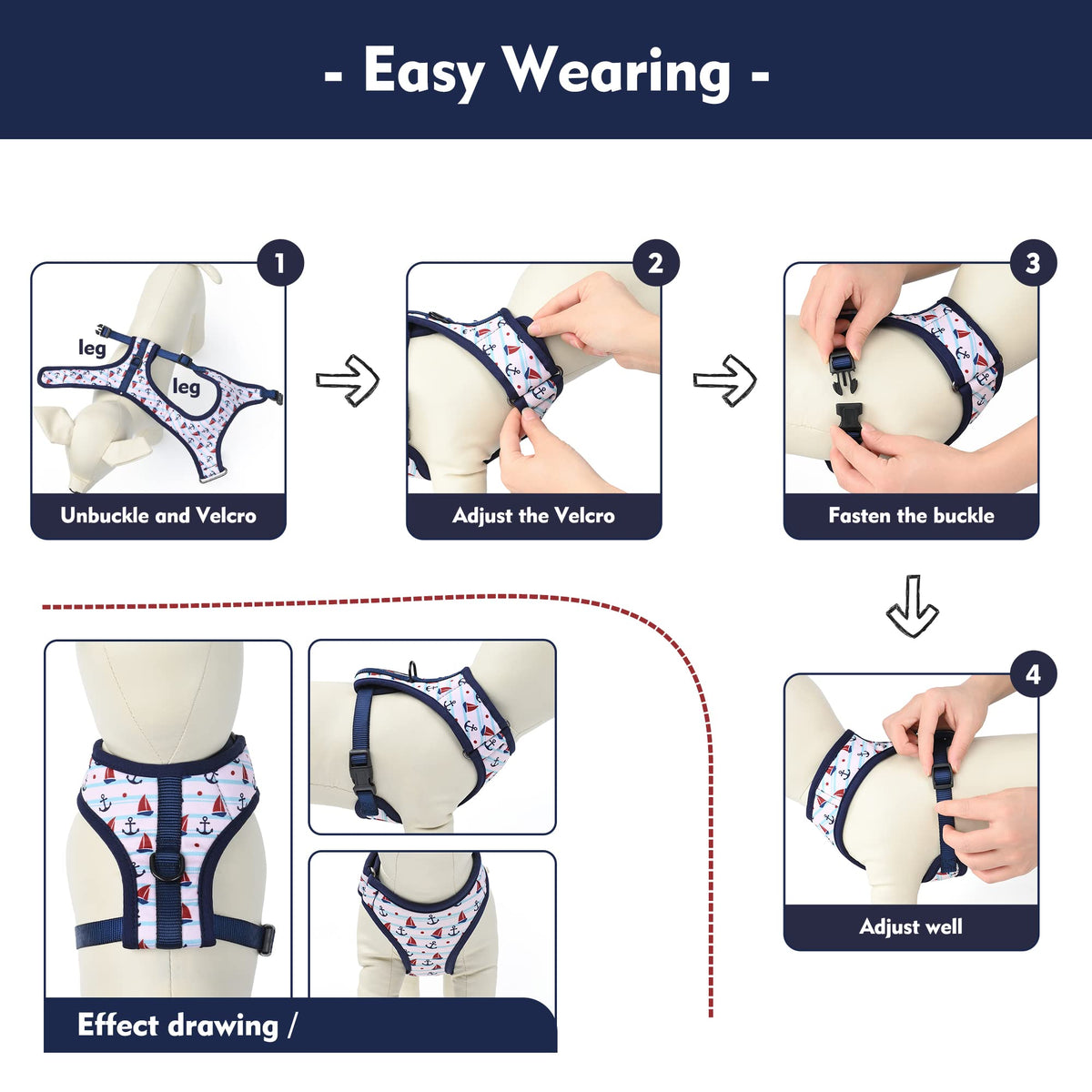 - Easy Wearing -

1
leg
leg
Unbuckle and Velcro

2
Adjust the Velcro

3
Fasten the buckle

4
Adjust well

Effect drawing /