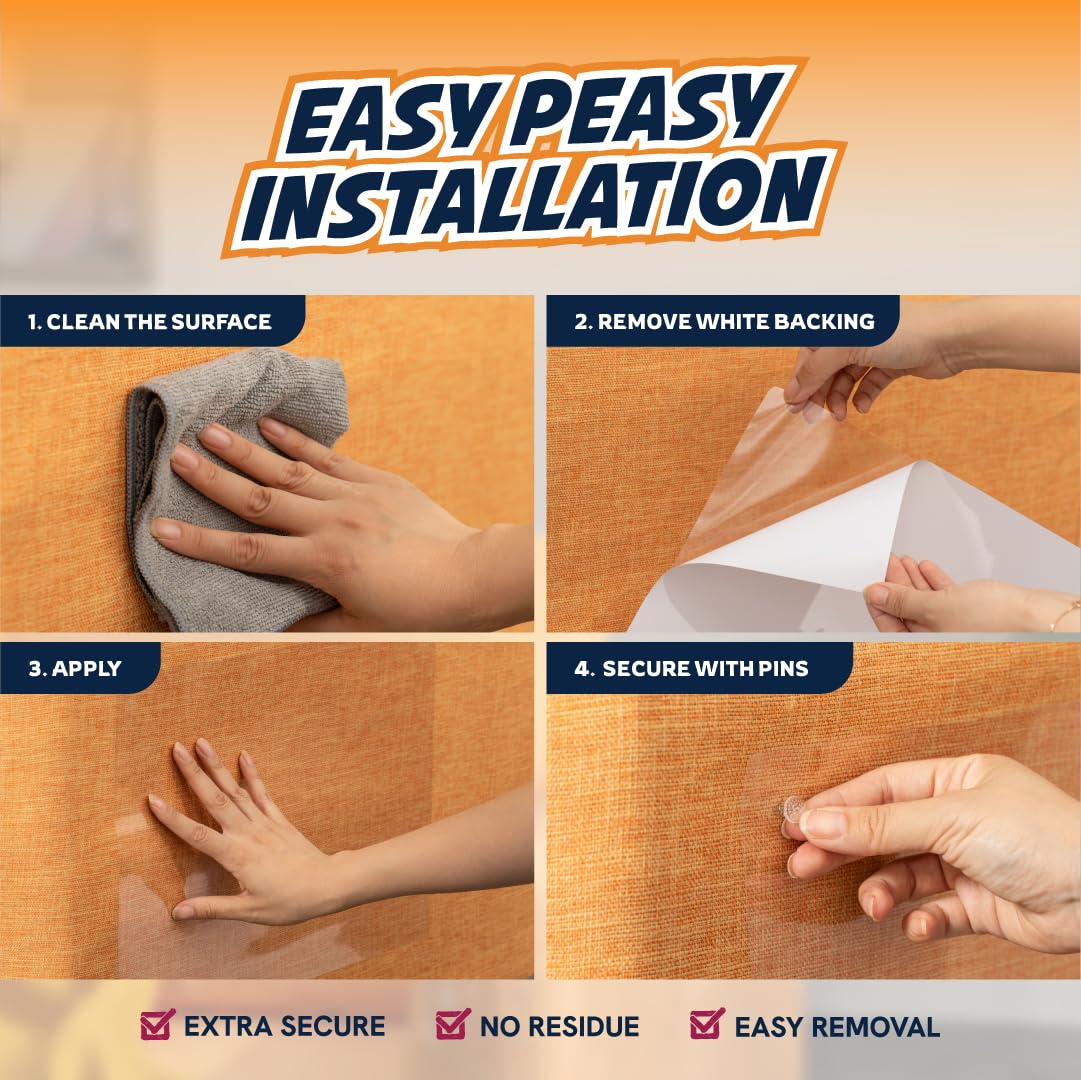 EASY PEASY INSTALLATION

1. CLEAN THE SURFACE

2. REMOVE WHITE BACKING

3. APPLY

4. SECURE WITH PINS

EXTRA SECURE NO RESIDUE EASY REMOVAL