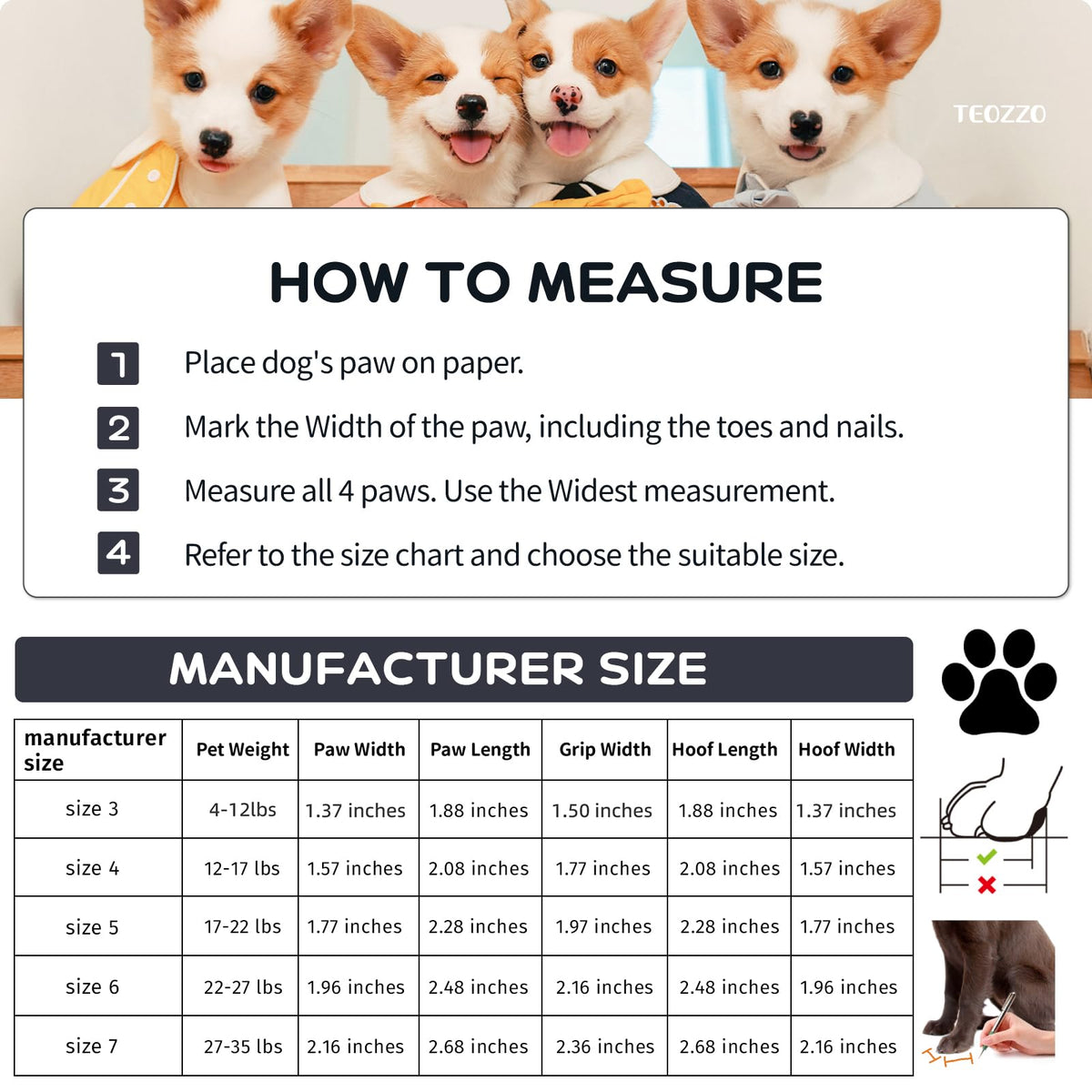 TEOZZO

HOW TO MEASURE

1 Place dog's paw on paper.

2 Mark the Width of the paw, including the toes and nails.

3 Measure all 4 paws. Use the Widest measurement.

4 Refer to the size chart and choose the suitable size.

MANUFACTURER SIZE

| manufacturer size | Pet Weight | Paw Width | Paw Length | Grip Width | Hoof Length | Hoof Width |
|---|---|---|---|---|---|---|
| size 3 | 4-12lbs | 1.37 inches | 1.88 inches | 1.50 inches | 1.88 inches | 1.37 inches |
| size 4 | 12-17 lbs | 1.57 inches | 2.08 inches | 1.77 inches | 2.08 inches | 1.57 inches |
| size 5 | 17-22 lbs | 1.77 inches | 2.28 inches | 1.97 inches | 2.28 inches | 1.77 inches |
| size 6 | 22-27 lbs | 1.96 inches | 2.48 inches | 2.16 inches | 2.48 inches | 1.96 inches |
| size 7 | 27-35 lbs | 2.16 inches | 2.68 inches | 2.36 inches | 2.68 inches | 2.16 inches |