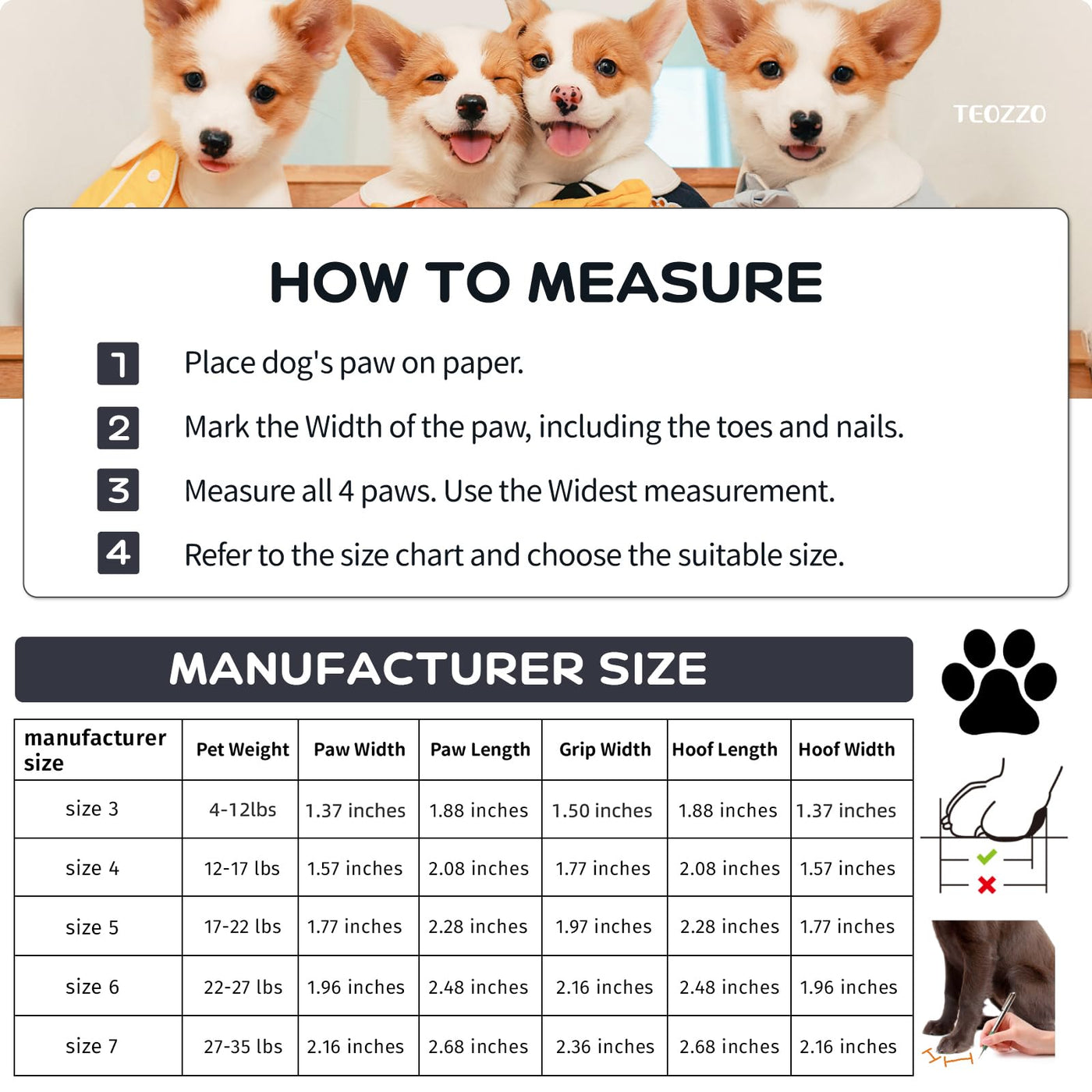 TEOZZO

HOW TO MEASURE

1 Place dog's paw on paper.

2 Mark the Width of the paw, including the toes and nails.

3 Measure all 4 paws. Use the Widest measurement.

4 Refer to the size chart and choose the suitable size.

MANUFACTURER SIZE

| manufacturer size | Pet Weight | Paw Width | Paw Length | Grip Width | Hoof Length | Hoof Width |
|---|---|---|---|---|---|---|
| size 3 | 4-12lbs | 1.37 inches | 1.88 inches | 1.50 inches | 1.88 inches | 1.37 inches |
| size 4 | 12-17 lbs | 1.57 inches | 2.08 inches | 1.77 inches | 2.08 inches | 1.57 inches |
| size 5 | 17-22 lbs | 1.77 inches | 2.28 inches | 1.97 inches | 2.28 inches | 1.77 inches |
| size 6 | 22-27 lbs | 1.96 inches | 2.48 inches | 2.16 inches | 2.48 inches | 1.96 inches |
| size 7 | 27-35 lbs | 2.16 inches | 2.68 inches | 2.36 inches | 2.68 inches | 2.16 inches |